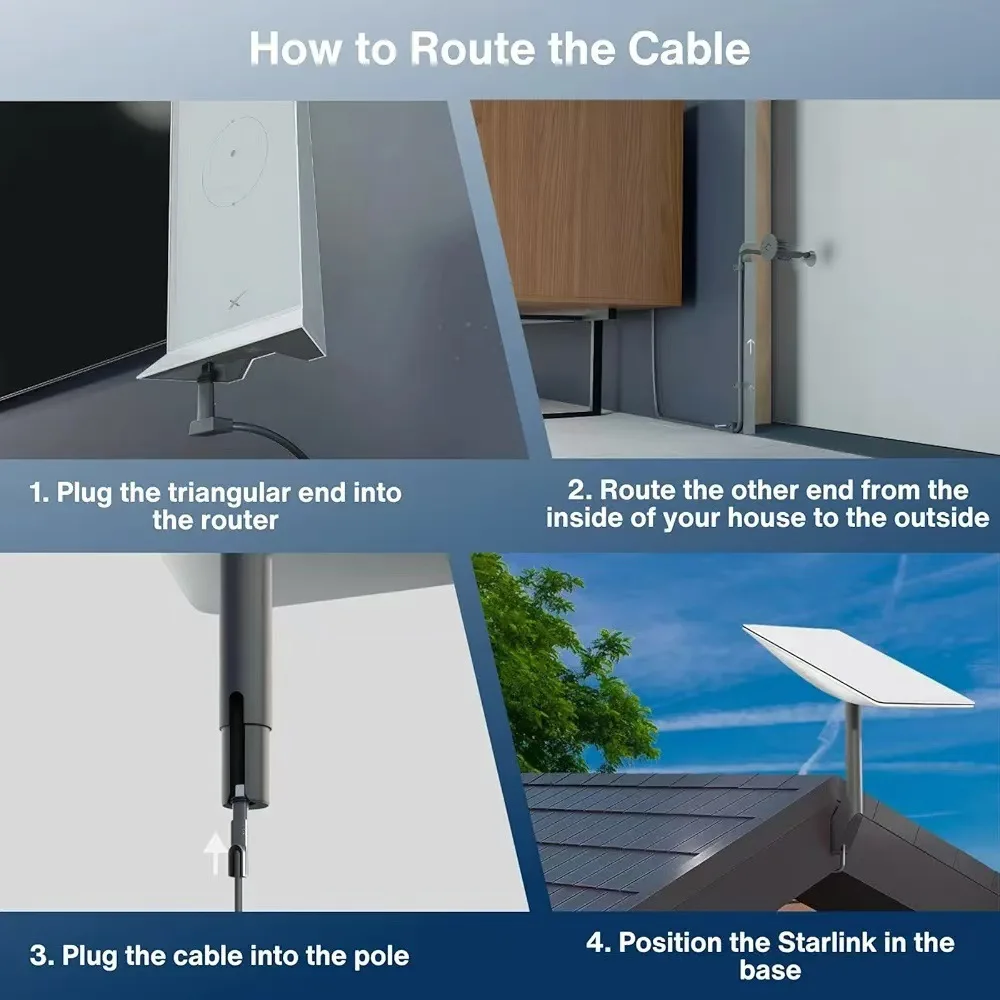 How to Route the Cable

1. Plug the triangular end into the router

2. Route the other end from the inside of your house to the outside

3. Plug the cable into the pole

4. Position the Starlink in the base