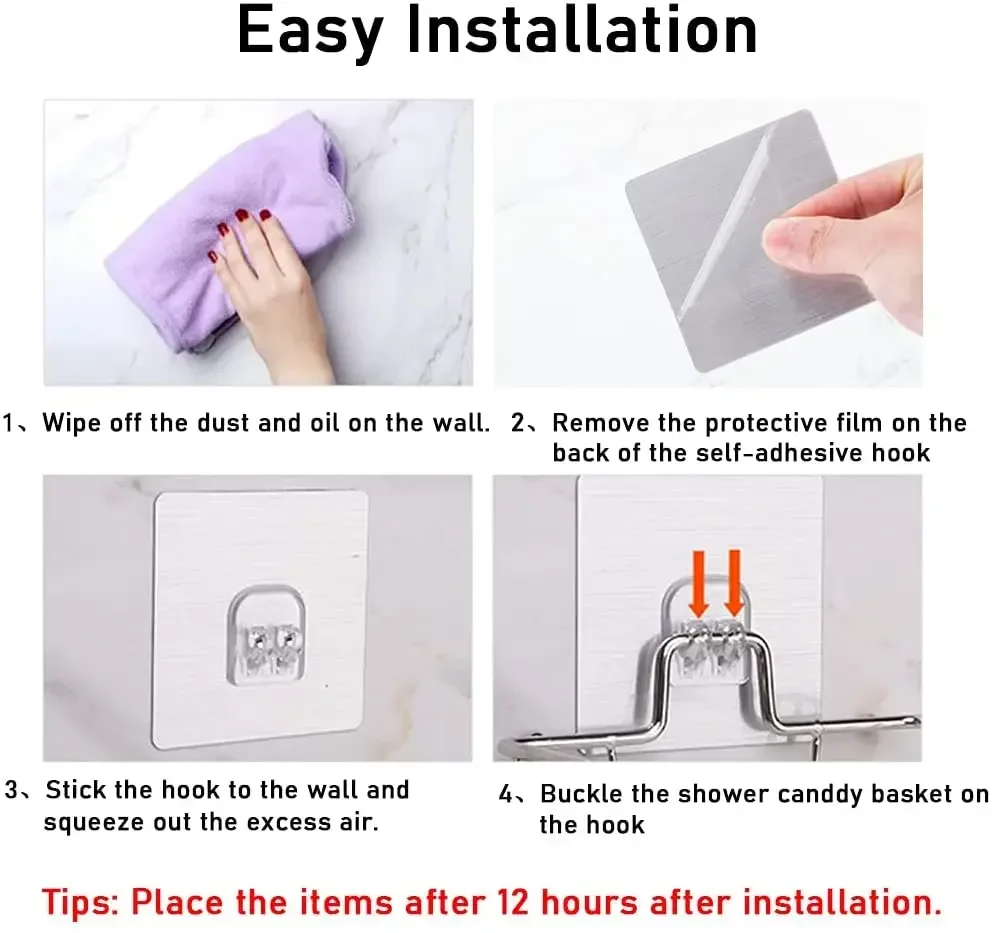 Easy Installation

1、Wipe off the dust and oil on the wall.

2、Remove the protective film on the back of the self-adhesive hook

3、Stick the hook to the wall and squeeze out the excess air.

4、Buckle the shower canddy basket on the hook

Tips: Place the items after 12 hours after installation.