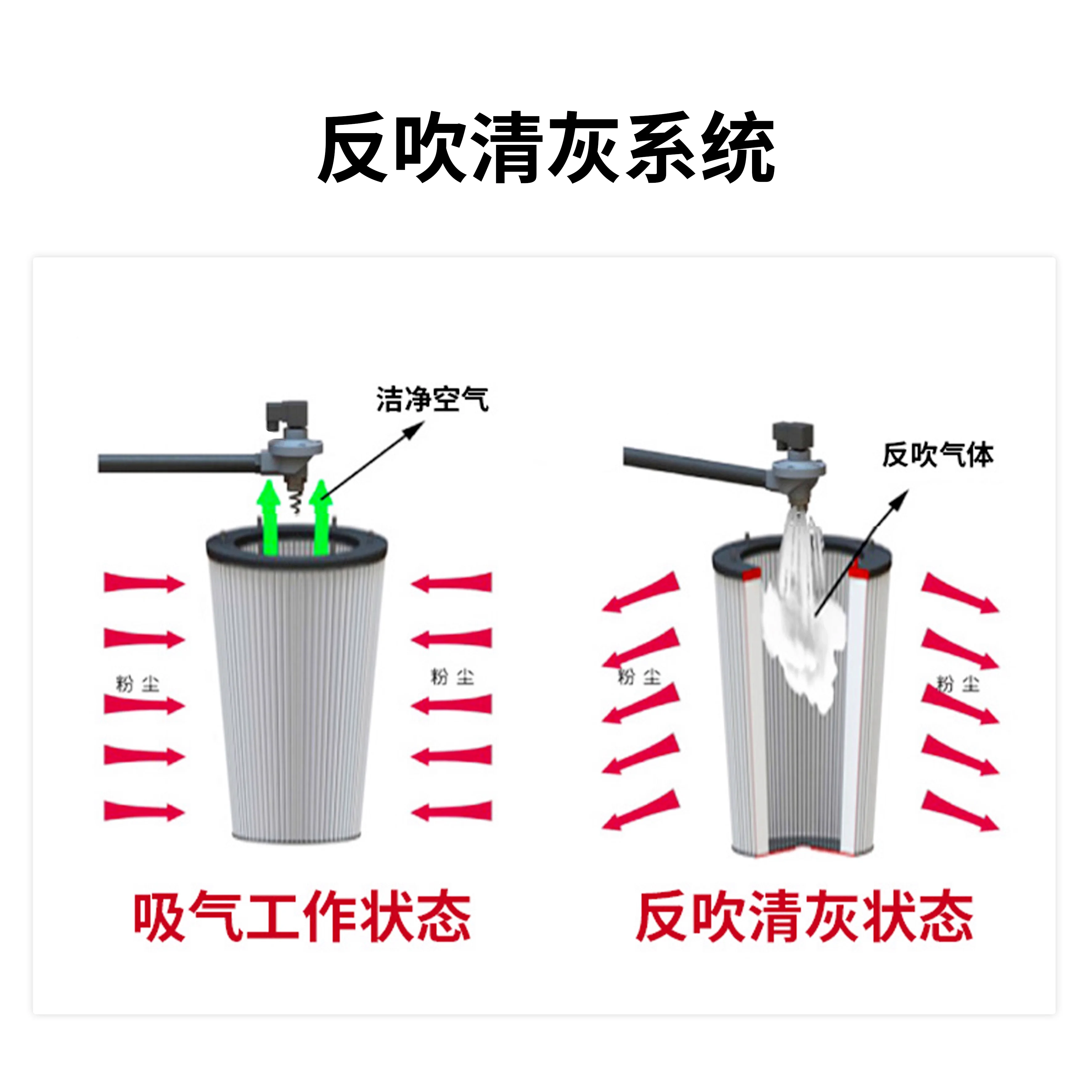 反吹清灰系统

洁净空气

粉尘

粉尘

吸气工作状态

反吹气体

粉尘

粉尘

反吹清灰状态