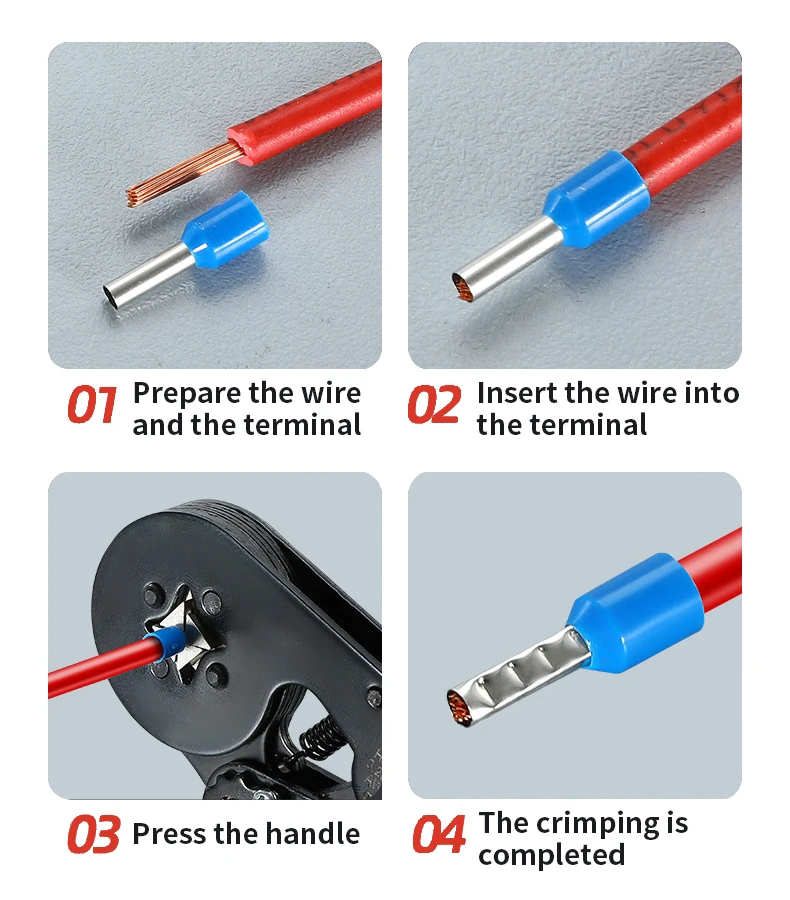 01 Prepare the wire and the terminal

02 Insert the wire into the terminal

03 Press the handle

04 The crimping is completed