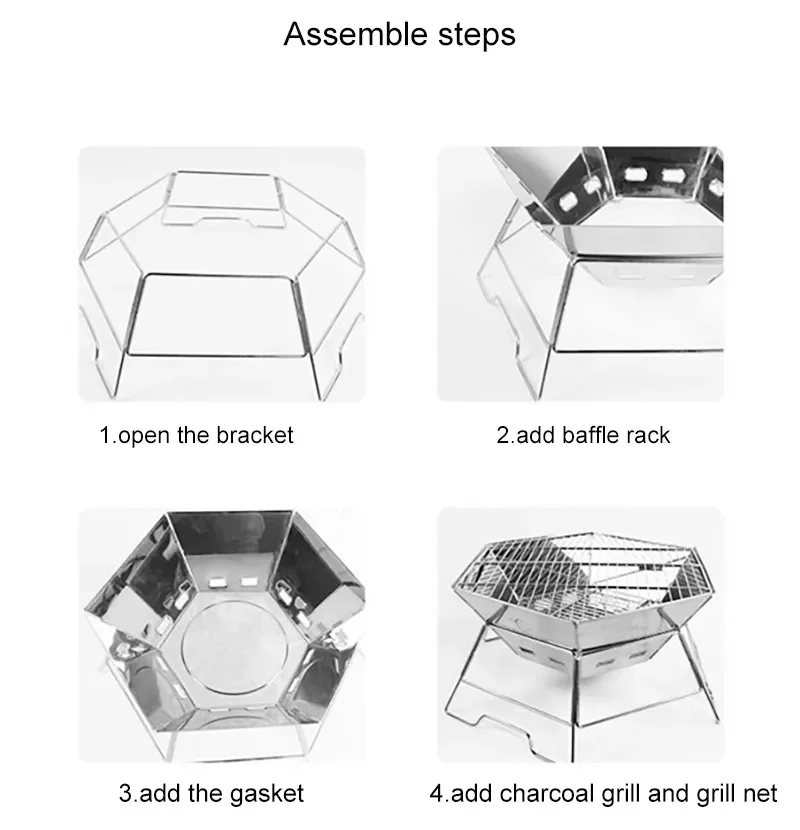 Assemble steps

1.open the bracket

2.add baffle rack

3.add the gasket

4.add charcoal grill and grill net