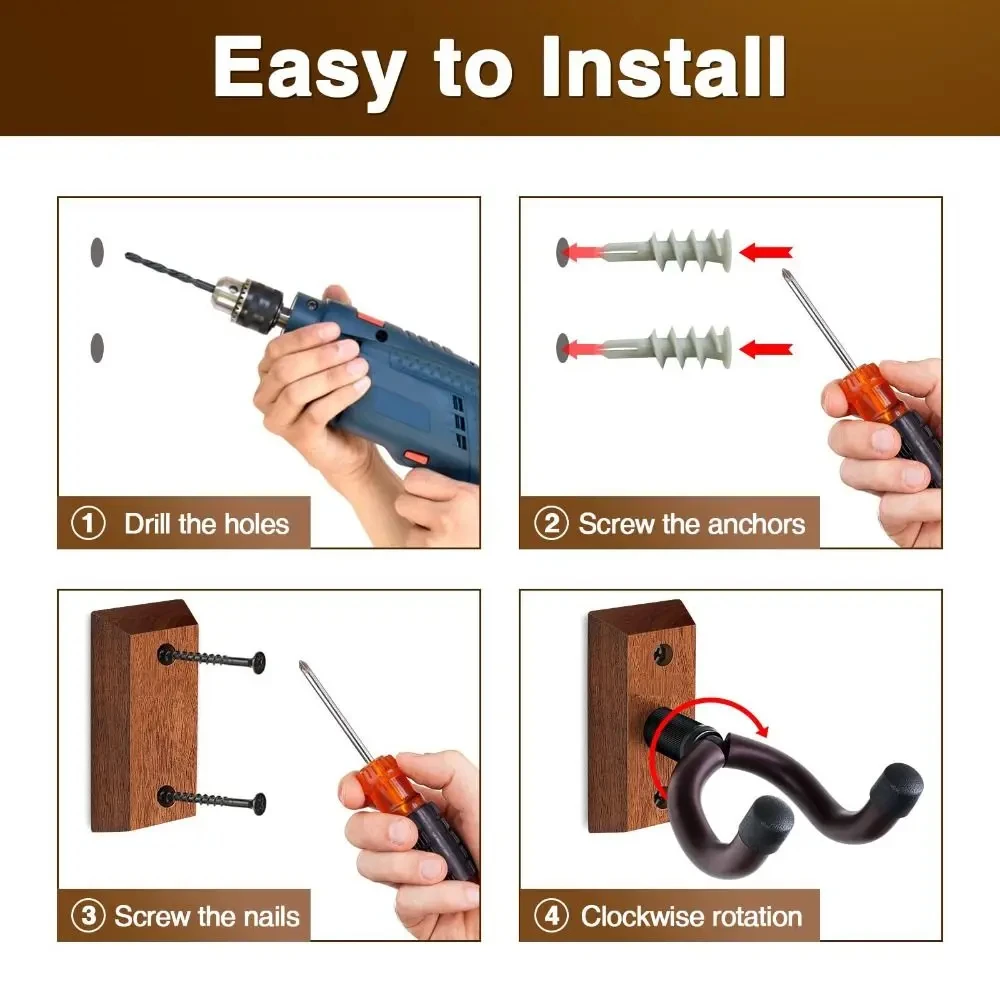 Easy to Install

① Drill the holes

② Screw the anchors

③ Screw the nails

④ Clockwise rotation