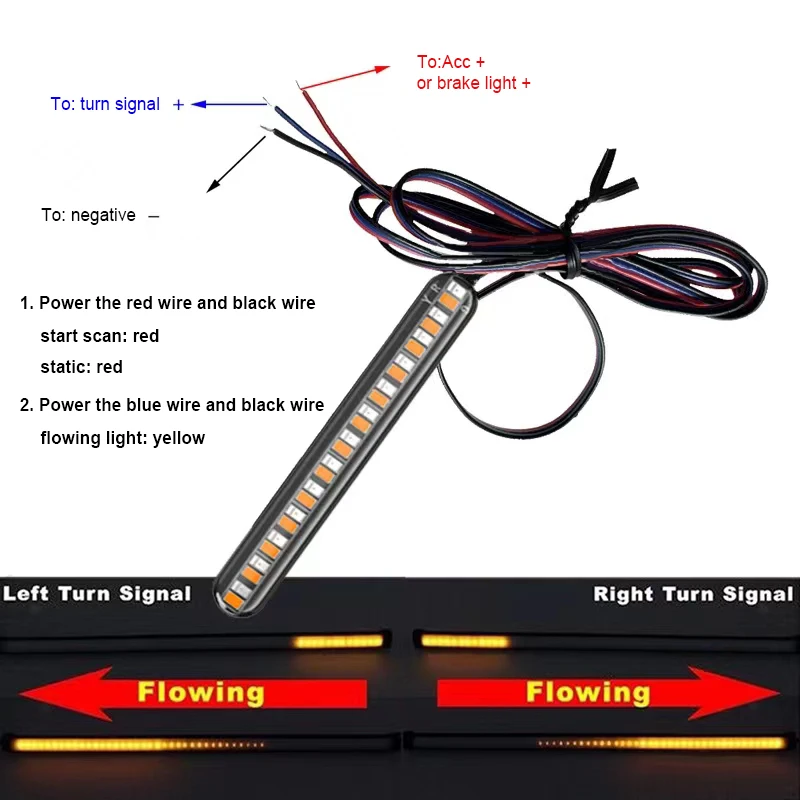 To:Acc +
or brake light +

To: turn signal +

To: negative –

1. Power the red wire and black wire
start scan: red
static: red

2. Power the blue wire and black wire
flowing light: yellow

Left Turn Signal

Right Turn Signal

Flowing

Flowing