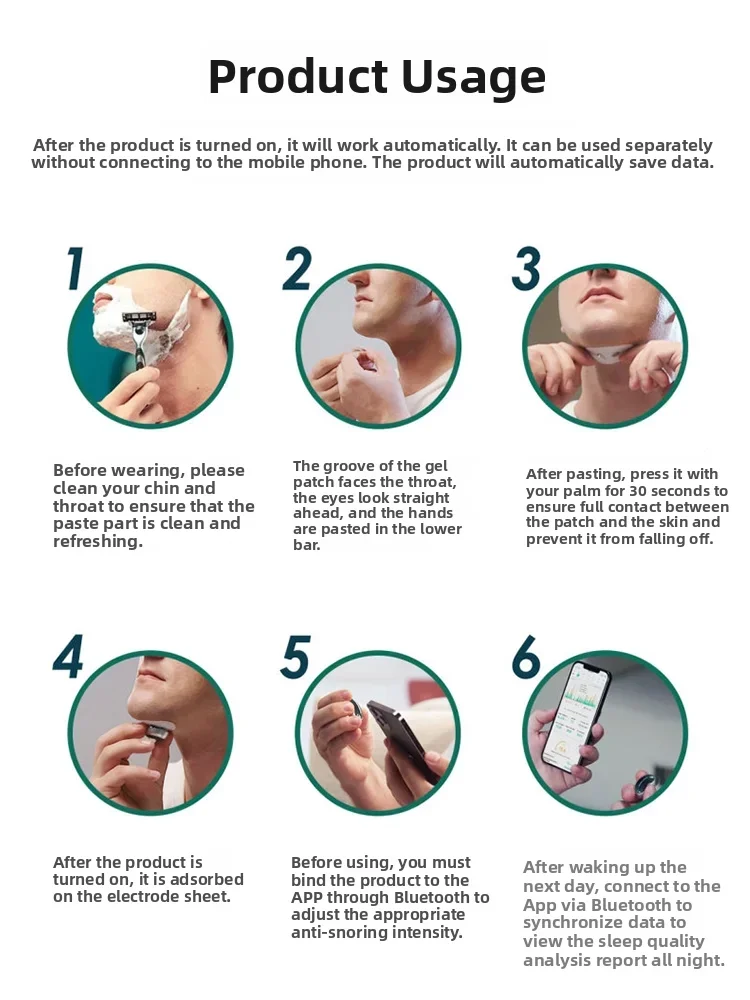 Product Usage

After the product is turned on, it will work automatically. It can be used separately without connecting to the mobile phone. The product will automatically save data.

1

Before wearing, please clean your chin and throat to ensure that the paste part is clean and refreshing.

2

The groove of the gel patch faces the throat, the eyes look straight ahead, and the hands are pasted in the lower bar.

3

After pasting, press it with your palm for 30 seconds to ensure full contact between the patch and the skin and prevent it from falling off.

4

After the product is turned on, it is adsorbed on the electrode sheet.

5

Before using, you must bind the product to the APP through Bluetooth to adjust the appropriate anti-snoring intensity.

6

After waking up the next day, connect to the App via Bluetooth to synchronize data to view the sleep quality analysis report all night.