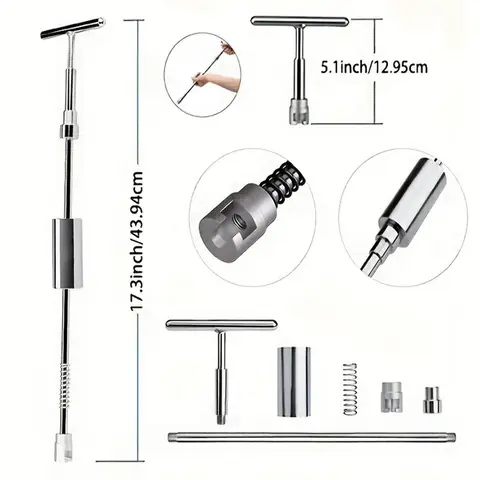 17.3inch/43.94cm

5.1inch/12.95cm