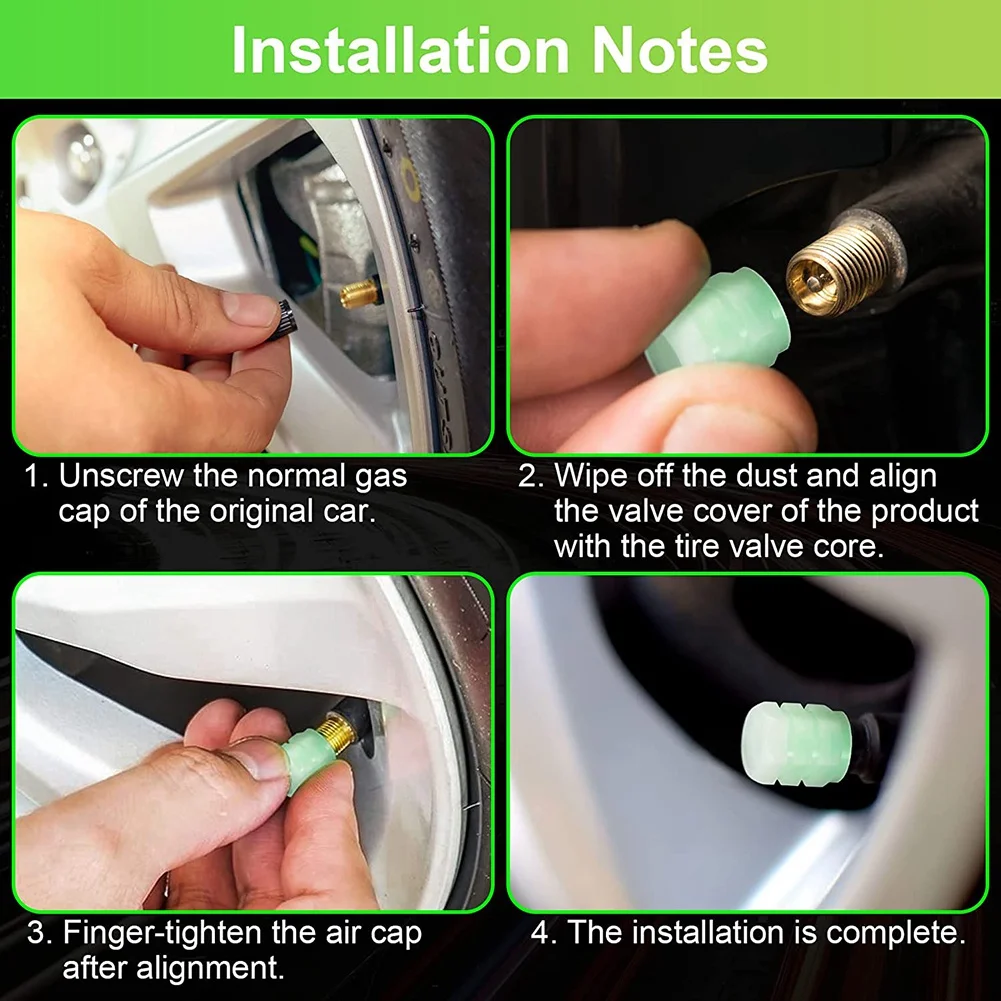 Installation Notes

1. Unscrew the normal gas cap of the original car.

2. Wipe off the dust and align the valve cover of the product with the tire valve core.

3. Finger-tighten the air cap after alignment.

4. The installation is complete.