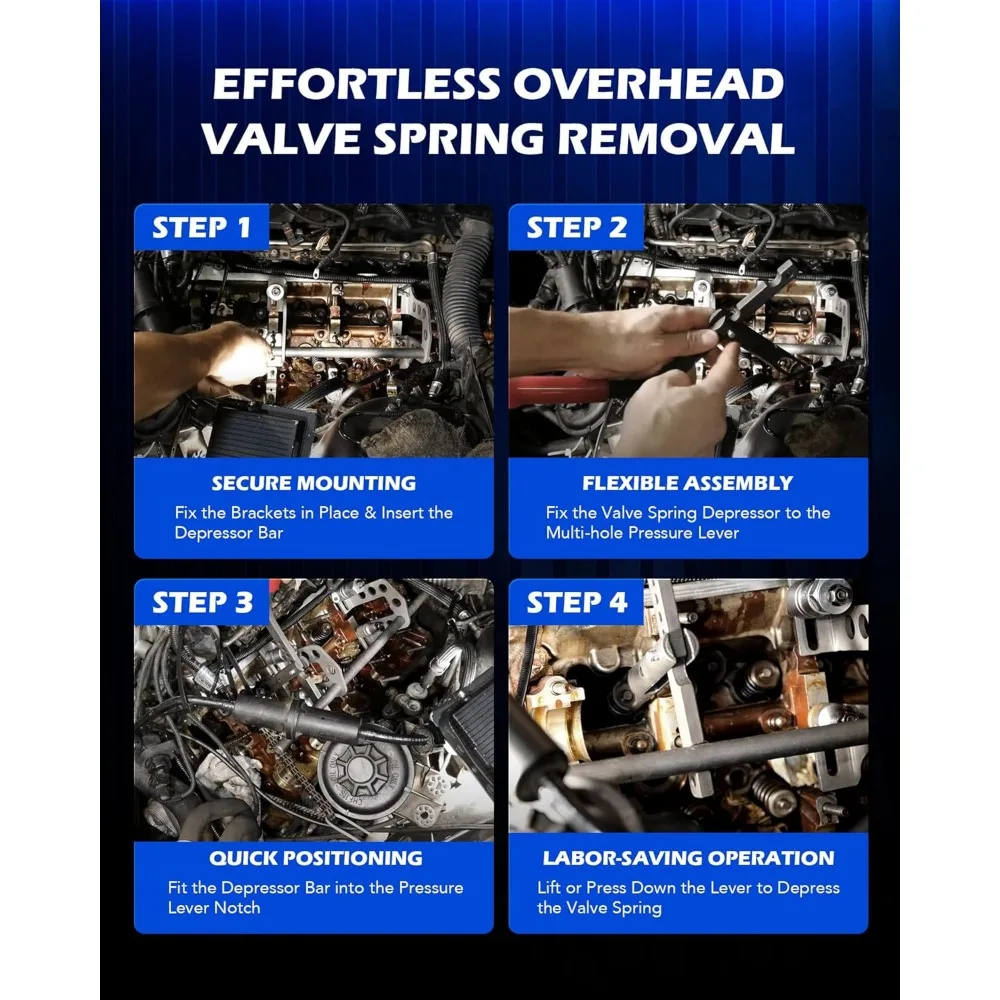 EFFORTLESS OVERHEAD VALVE SPRING REMOVAL

STEP 1

SECURE MOUNTING

Fix the Brackets in Place & Insert the Depressor Bar

STEP 2

FLEXIBLE ASSEMBLY

Fix the Valve Spring Depressor to the Multi-hole Pressure Lever

STEP 3

QUICK POSITIONING

Fit the Depressor Bar into the Pressure Lever Notch

STEP 4

LABOR-SAVING OPERATION

Lift or Press Down the Lever to Depress the Valve Spring