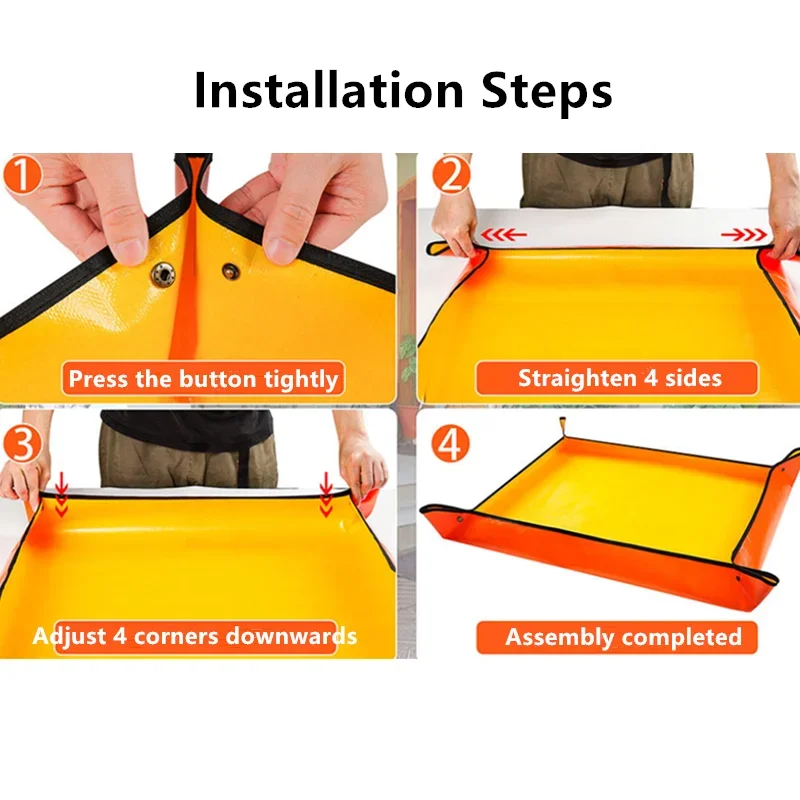 Installation Steps

1
Press the button tightly

2
Straighten 4 sides

3
Adjust 4 corners downwards

4
Assembly completed