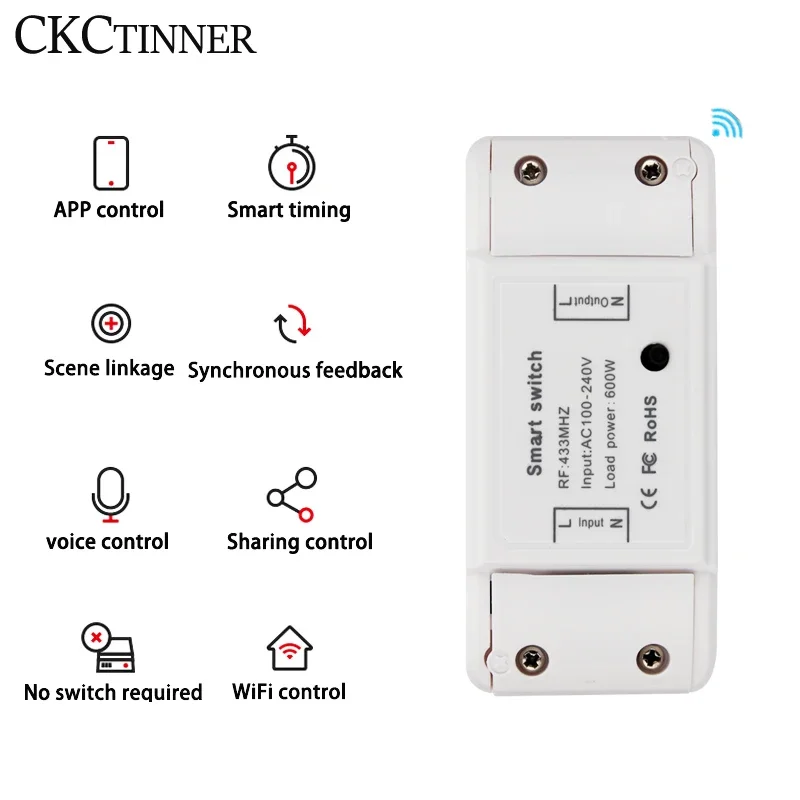 CKCTINNER

APP control
Smart timing

Scene linkage
Synchronous feedback

voice control
Sharing control

No switch required
WiFi control

L Output N

Smart switch
RF:433MHZ
Input:AC100-240V
Load power:600W
CE FC RoHS

L Input N