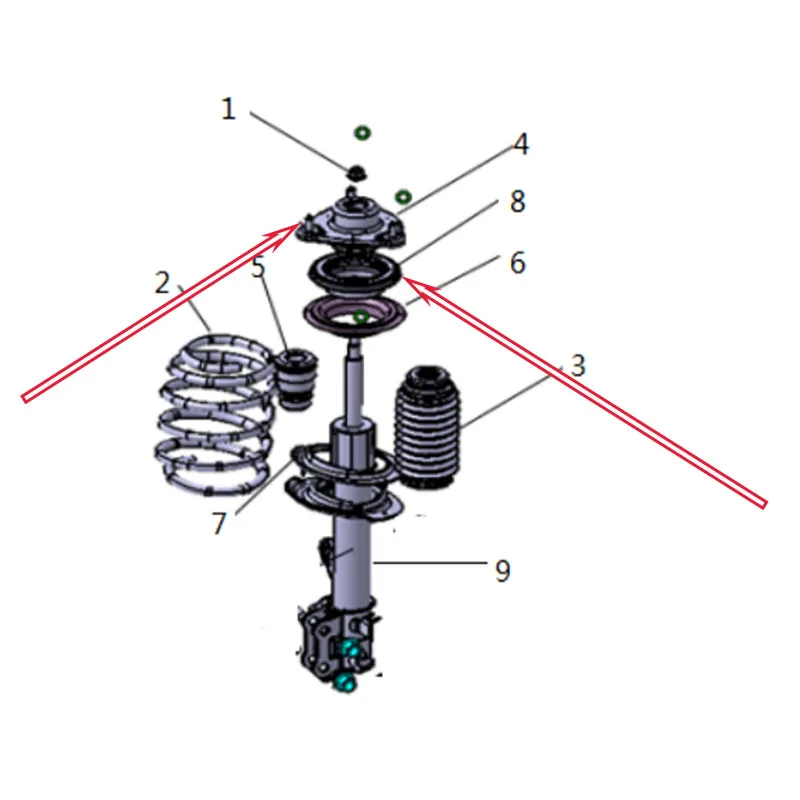 1
4
8
6
2
5
3
7
9