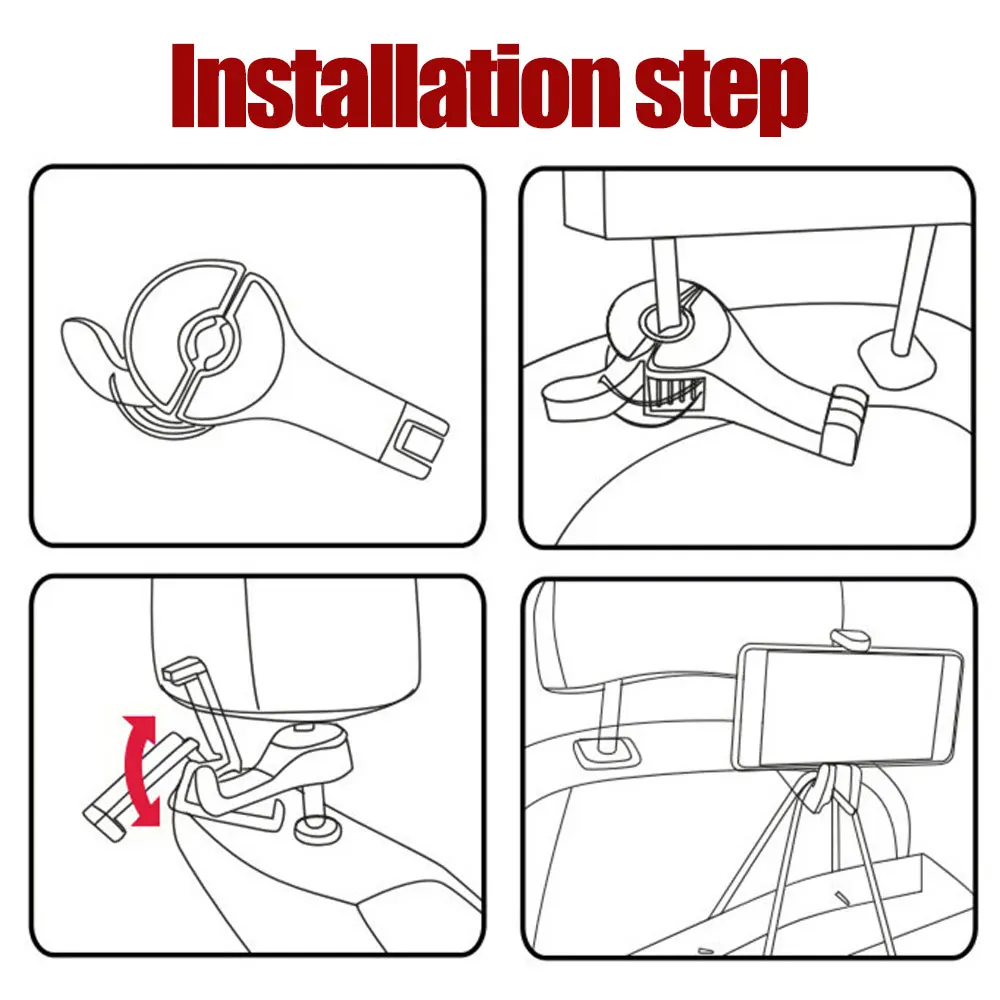 Installation step