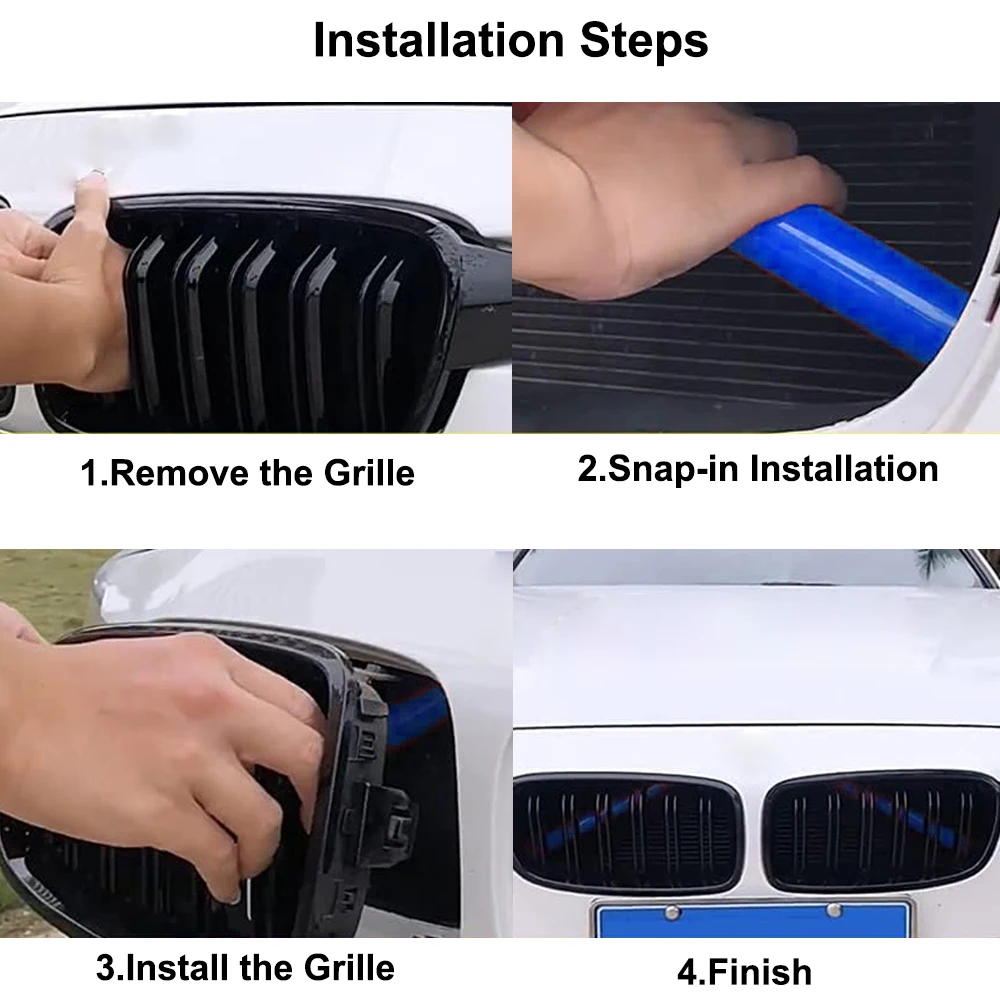 Installation Steps

1.Remove the Grille

2.Snap-in Installation

3.Install the Grille

4.Finish