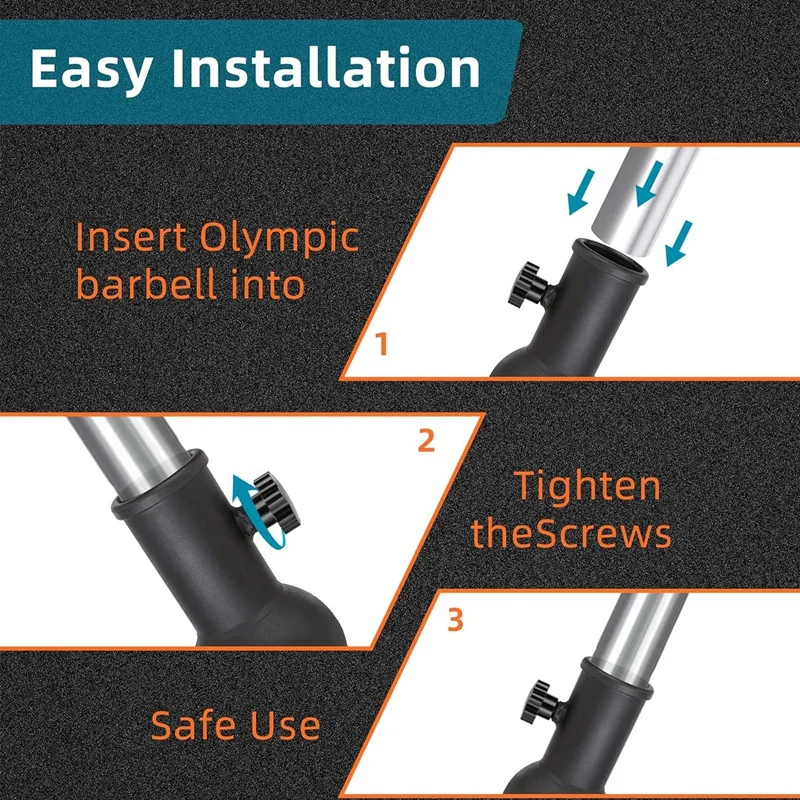 Easy Installation

Insert Olympic barbell into

1

2

Tighten theScrews

3

Safe Use