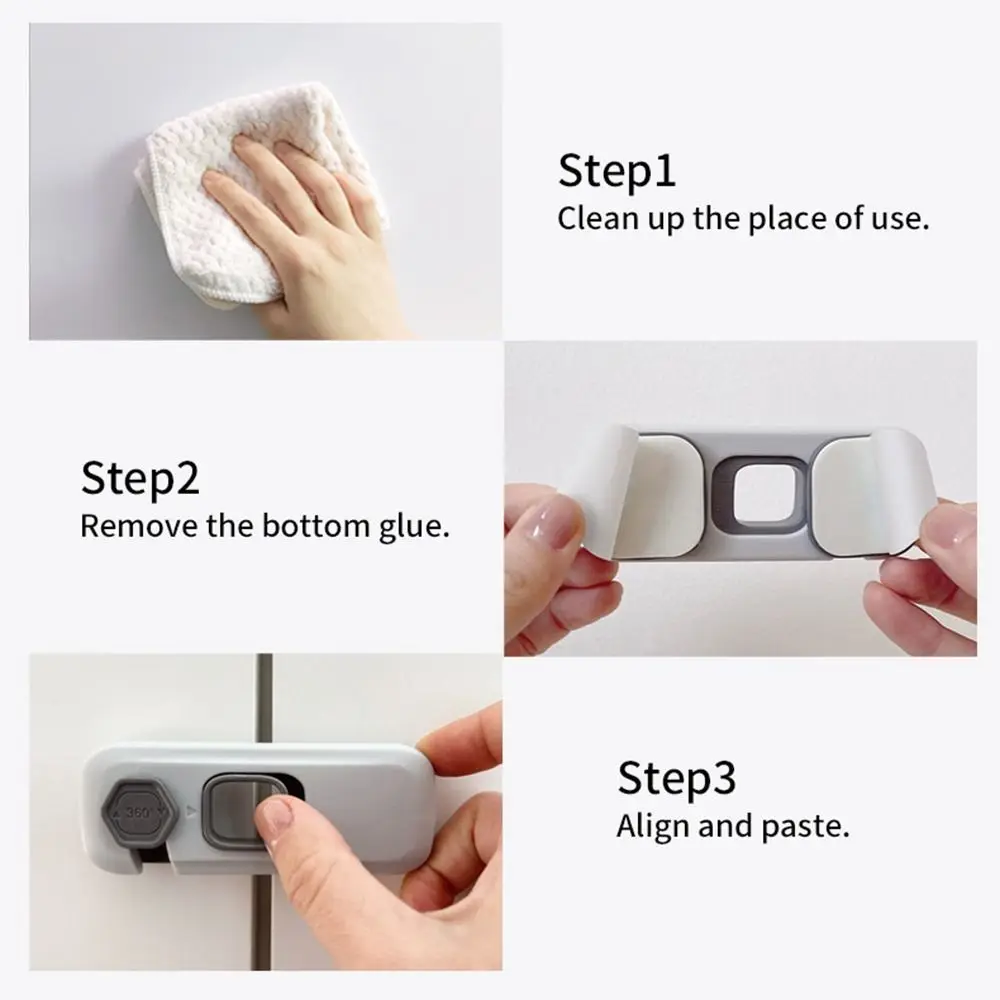 Step1
Clean up the place of use.

Step2
Remove the bottom glue.

360°

Step3
Align and paste.