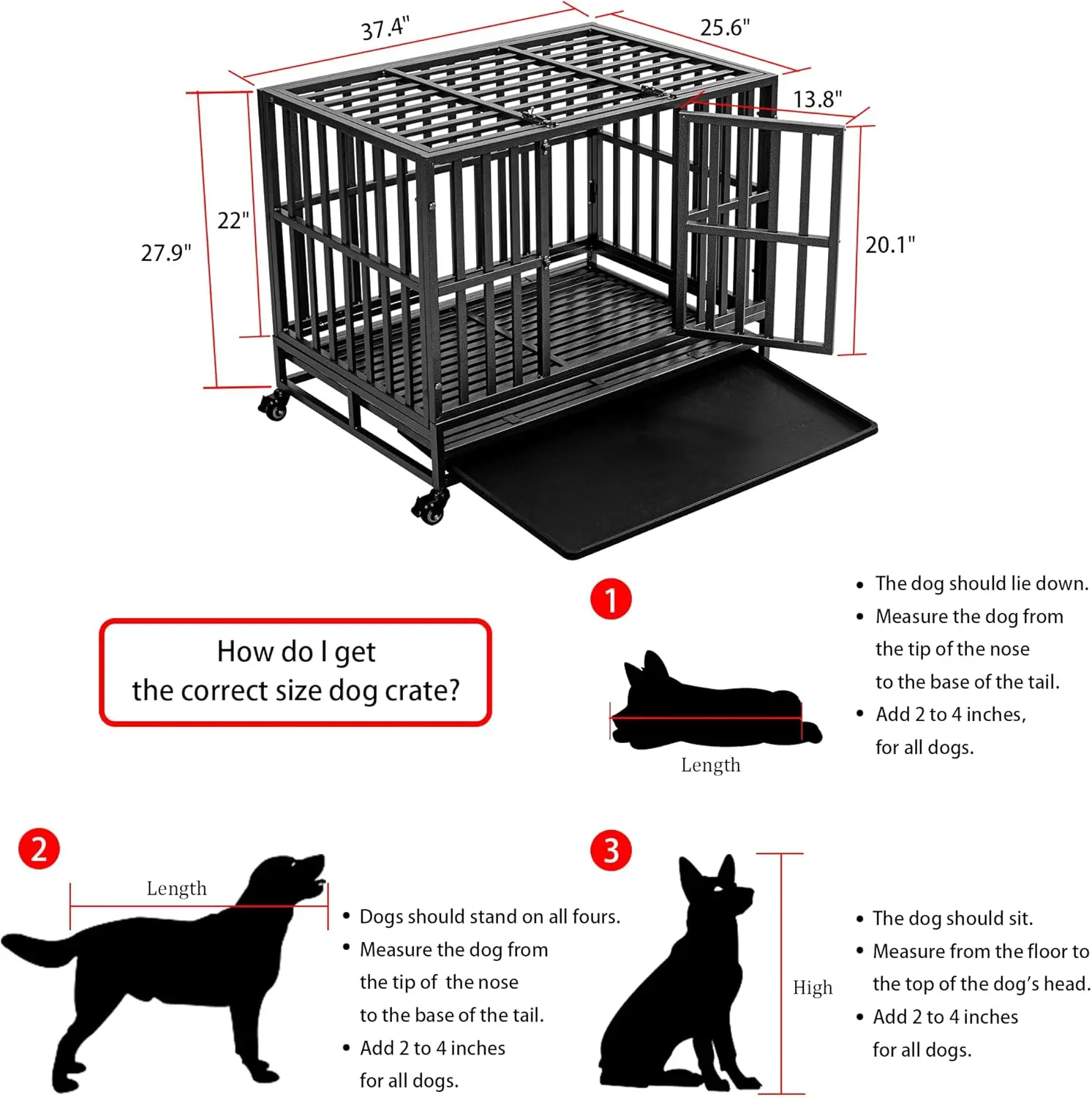 37.4"

25.6"

13.8"

22"

27.9"

20.1"

How do I get the correct size dog crate?

1

Length

• The dog should lie down.
• Measure the dog from the tip of the nose to the base of the tail.
• Add 2 to 4 inches, for all dogs.

2

Length

• Dogs should stand on all fours.
• Measure the dog from the tip of the nose to the base of the tail.
• Add 2 to 4 inches for all dogs.

3

High

• The dog should sit.
• Measure from the floor to the top of the dog's head.
• Add 2 to 4 inches for all dogs.