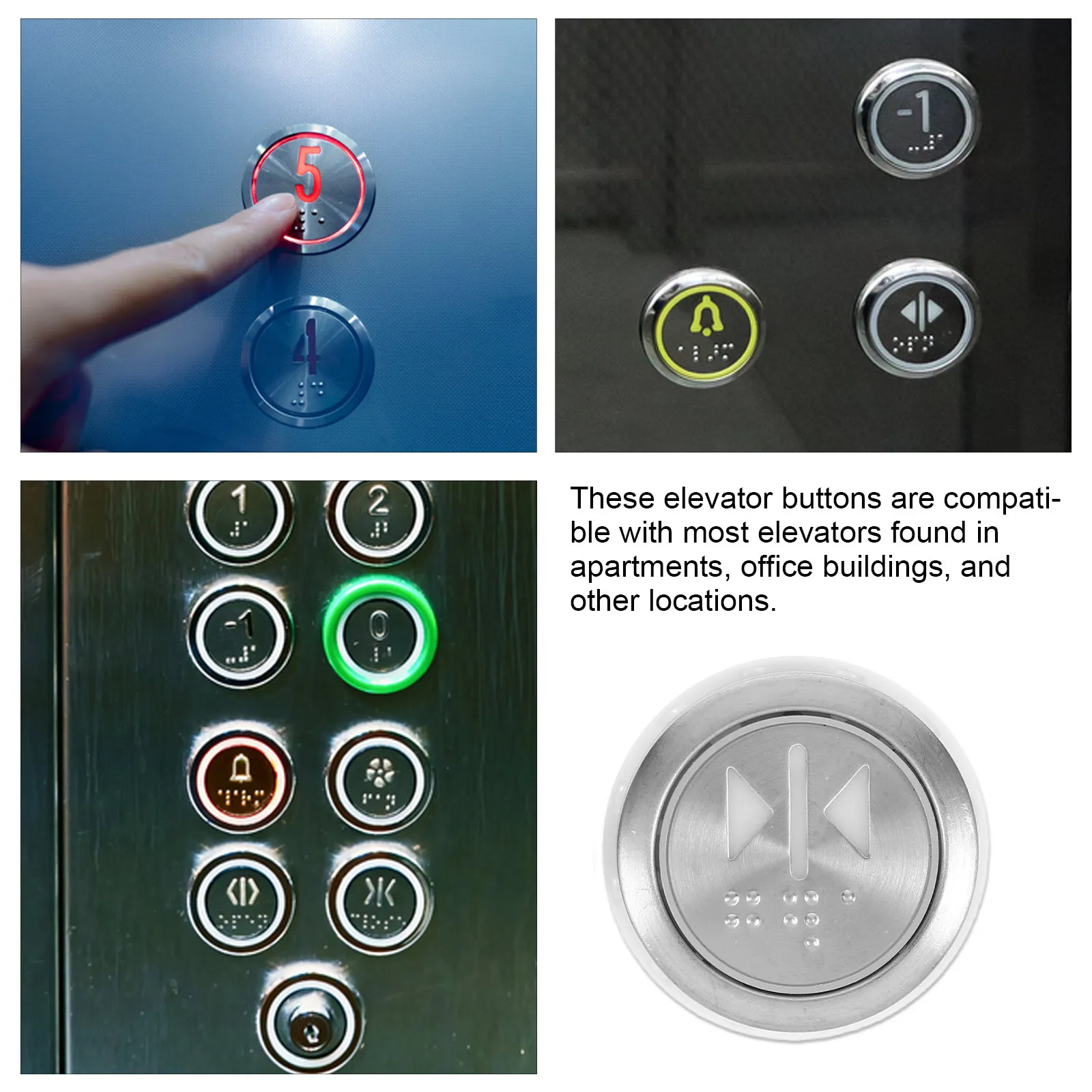 5

4

-1

1

2

-1

0

These elevator buttons are compatible with most elevators found in apartments, office buildings, and other locations.