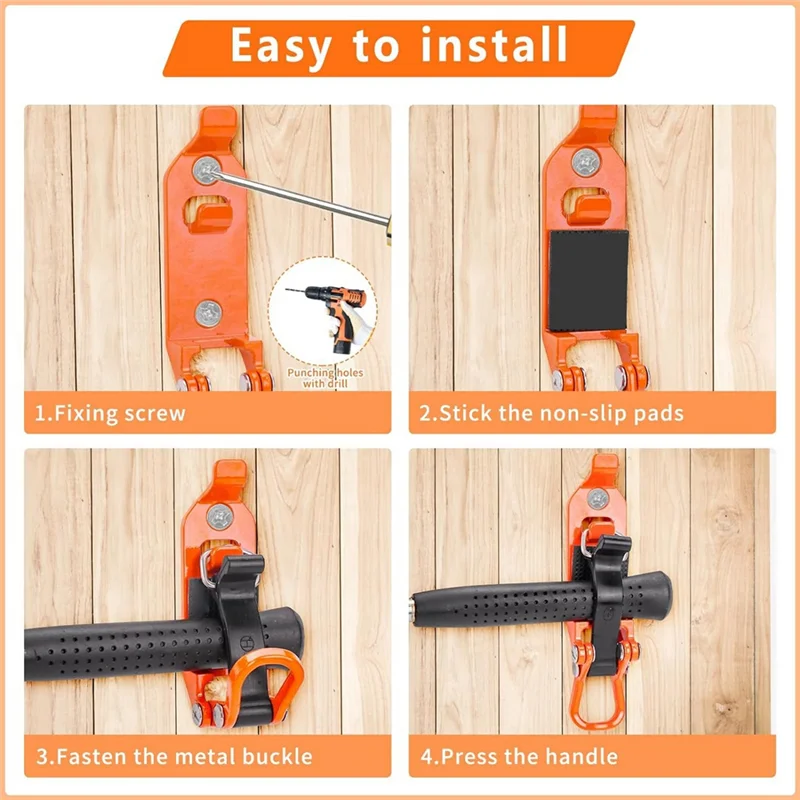 Easy to install

Punching holes with drill

1.Fixing screw

2.Stick the non-slip pads

3.Fasten the metal buckle

4.Press the handle