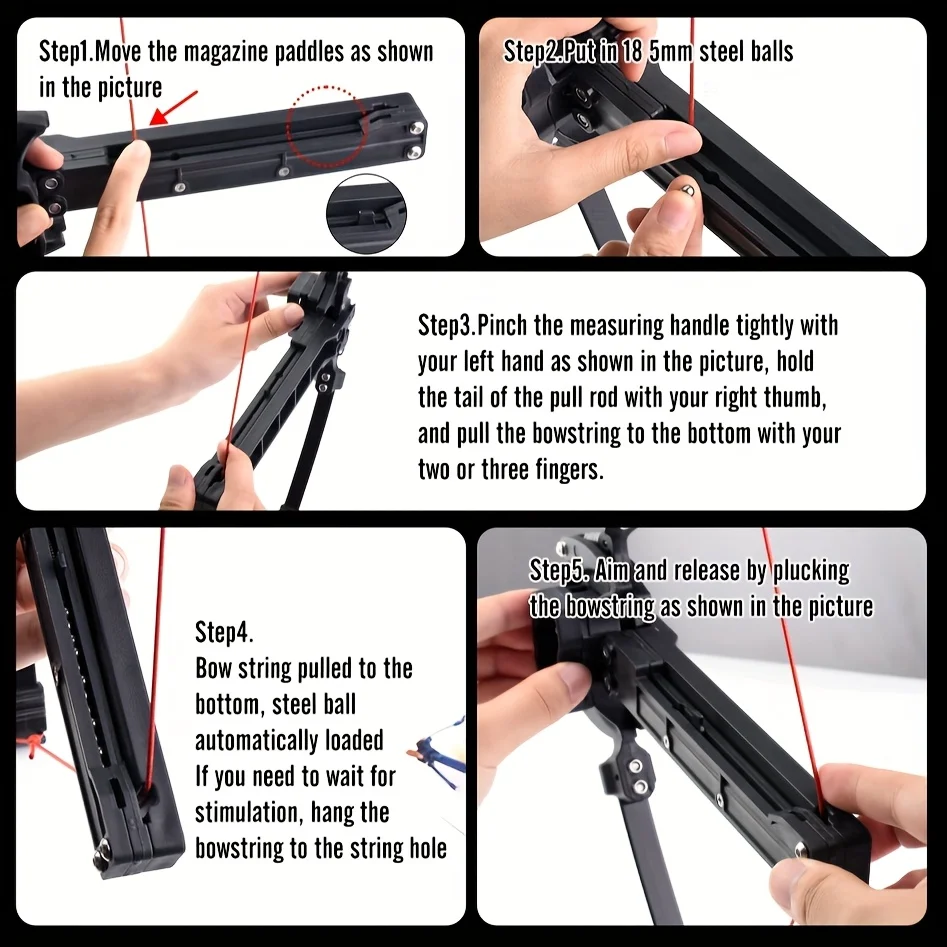 Step1.Move the magazine paddles as shown in the picture

Step2.Put in 18 5mm steel balls

Step3.Pinch the measuring handle tightly with your left hand as shown in the picture, hold the tail of the pull rod with your right thumb, and pull the bowstring to the bottom with your two or three fingers.

Step4.
Bow string pulled to the bottom, steel ball automatically loaded
If you need to wait for stimulation, hang the bowstring to the string hole

Step5. Aim and release by plucking the bowstring as shown in the picture