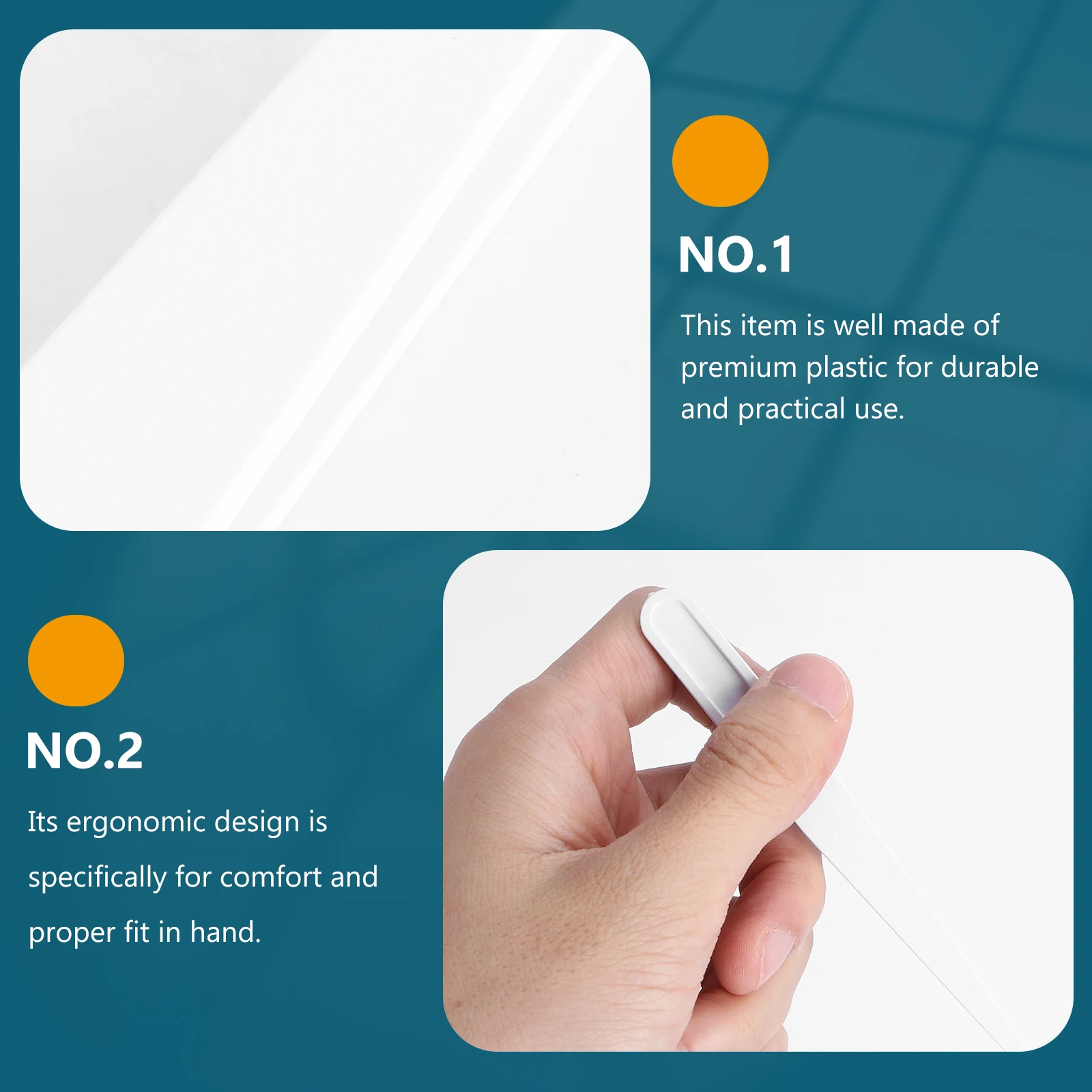 NO.1

This item is well made of premium plastic for durable and practical use.

NO.2

Its ergonomic design is specifically for comfort and proper fit in hand.