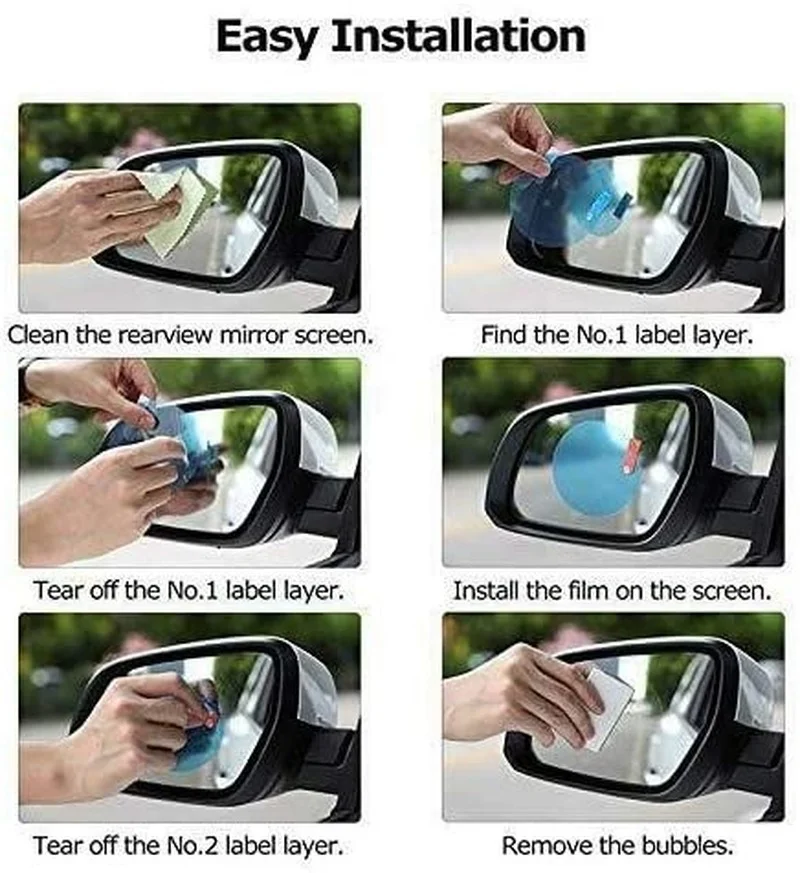 Easy Installation

Clean the rearview mirror screen.

Find the No.1 label layer.

Tear off the No.1 label layer.

Install the film on the screen.

Tear off the No.2 label layer.

Remove the bubbles.