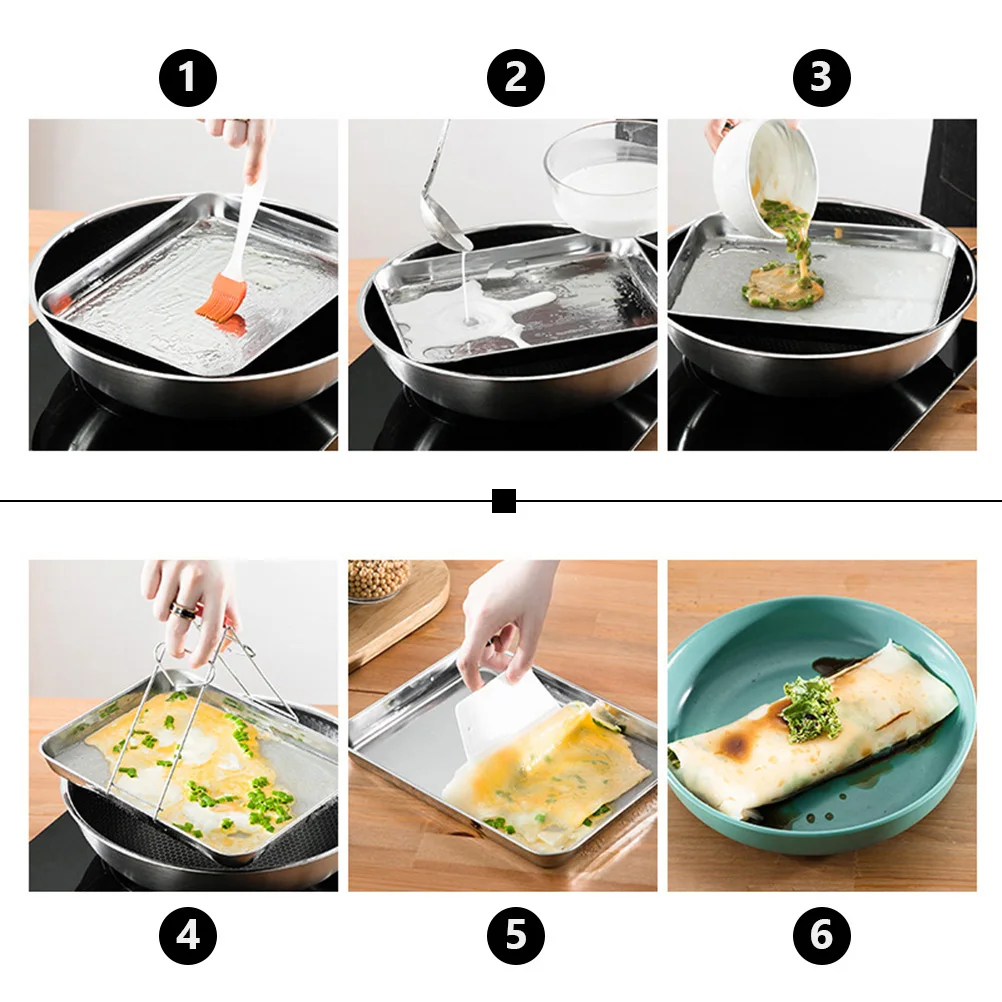 1
2
3
4
5
6