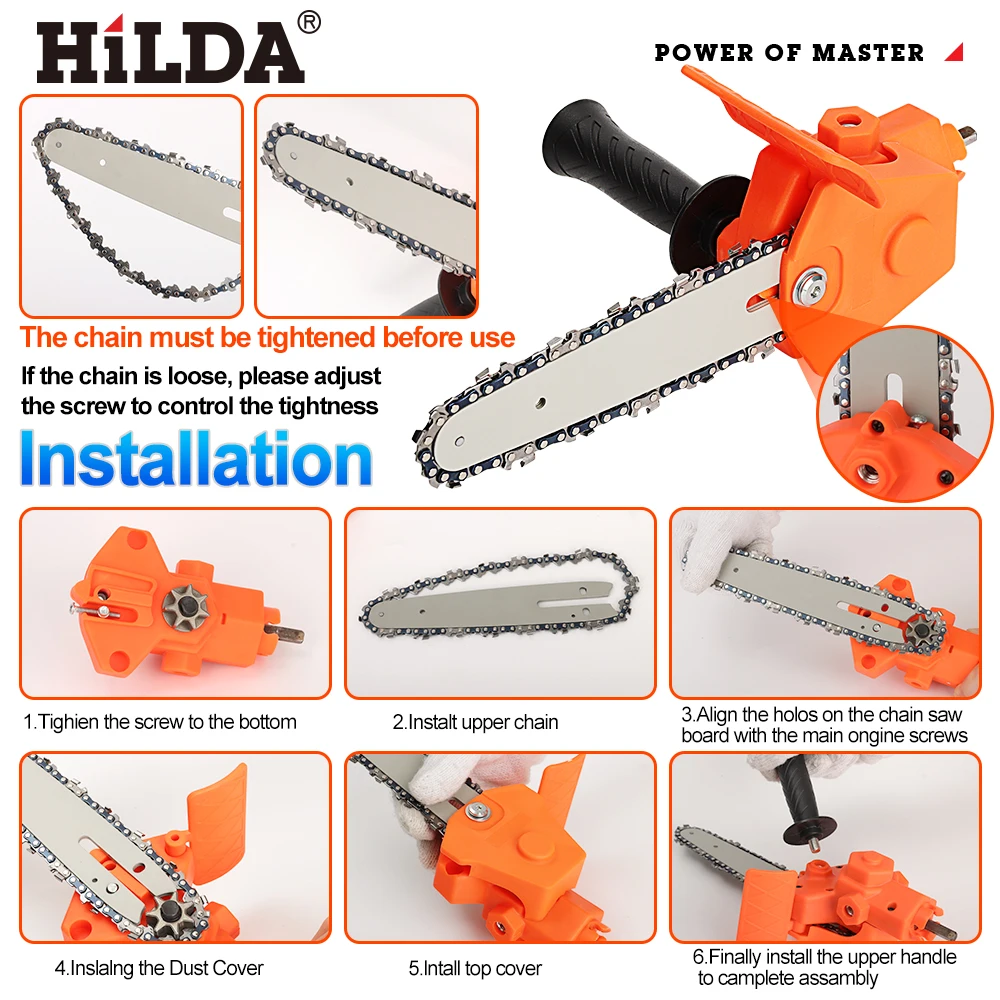 HiLDA®

POWER OF MASTER

The chain must be tightened before use

If the chain is loose, please adjust the screw to control the tightness

Installation

1.Tighien the screw to the bottom

2.Instalt upper chain

3.Align the holos on the chain saw board with the main ongine screws

4.Inslalng the Dust Cover

5.Intall top cover

6.Finally install the upper handle to camplete assambly