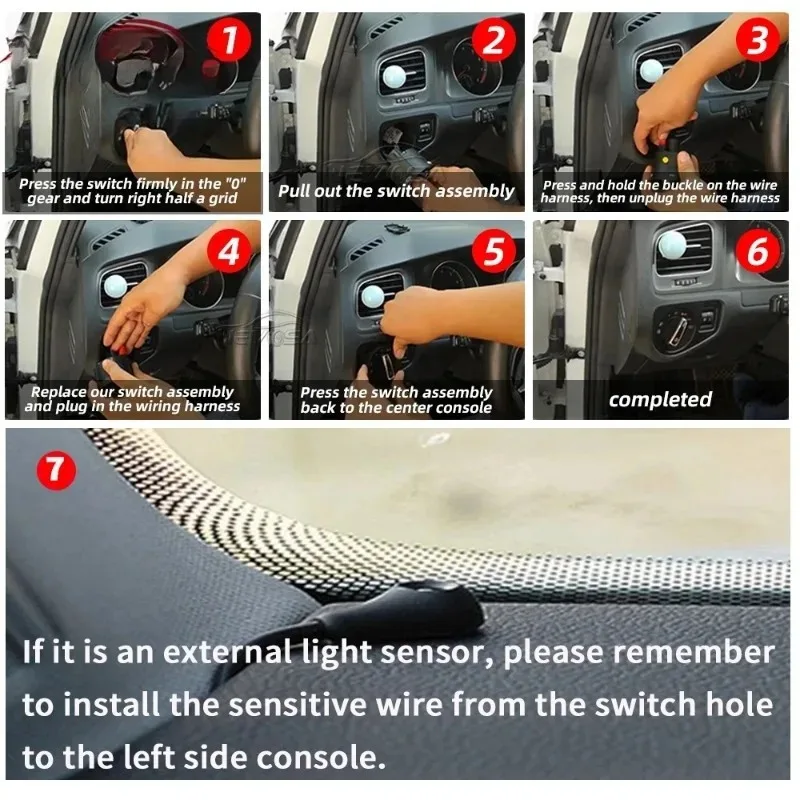 1
Press the switch firmly in the "0" gear and turn right half a grid

2
Pull out the switch assembly

3
Press and hold the buckle on the wire harness, then unplug the wire harness

4
Replace our switch assembly and plug in the wiring harness

5
Press the switch assembly back to the center console

6
completed

7
If it is an external light sensor, please remember to install the sensitive wire from the switch hole to the left side console.