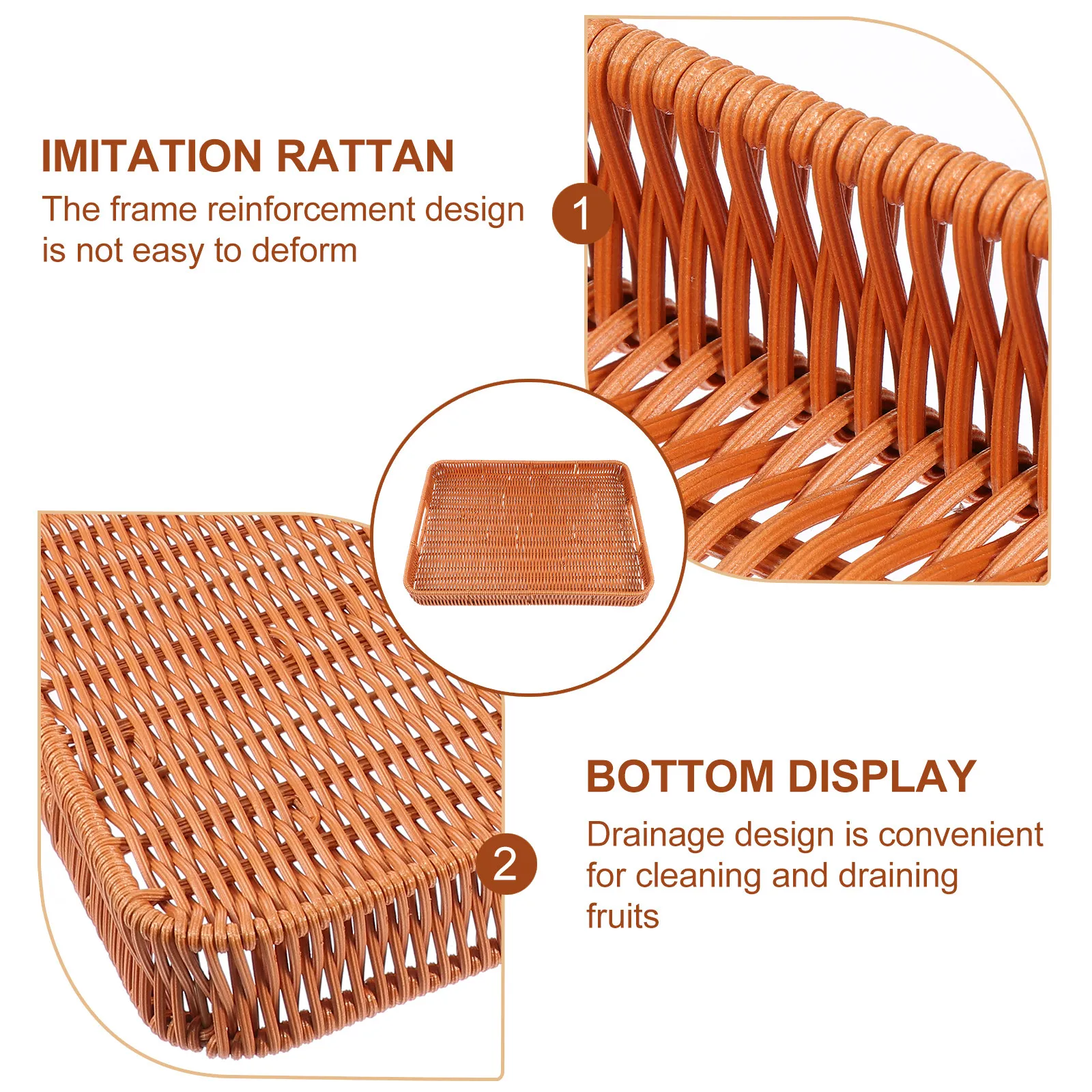 IMITATION RATTAN
The frame reinforcement design is not easy to deform

1

2

BOTTOM DISPLAY
Drainage design is convenient for cleaning and draining fruits