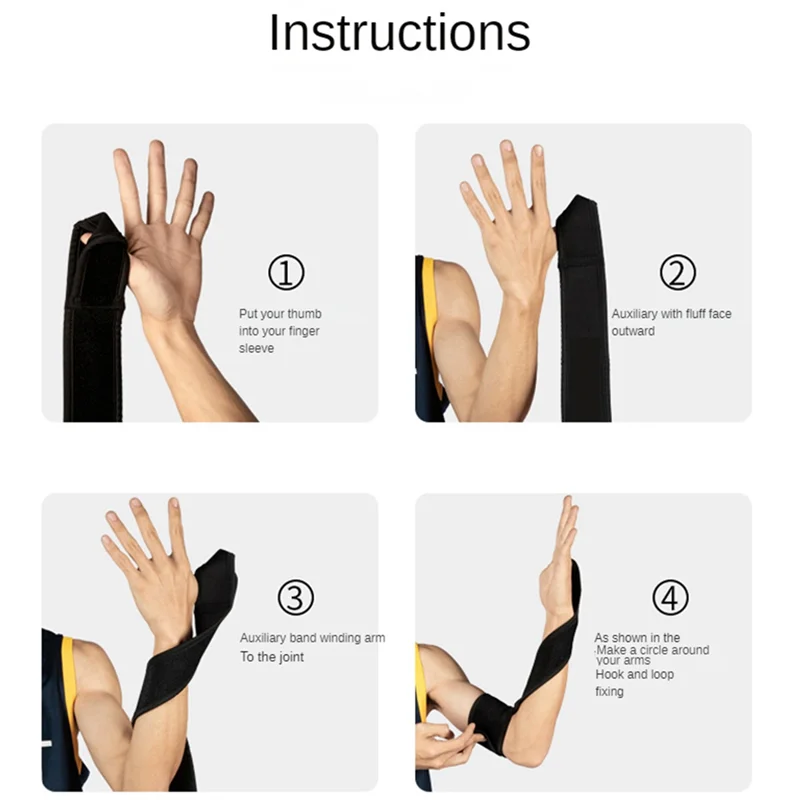 Instructions

①

Put your thumb into your finger sleeve

②

Auxiliary with fluff face outward

③

Auxiliary band winding arm
To the joint

④

As shown in the
Make a circle around your arms
Hook and loop fixing