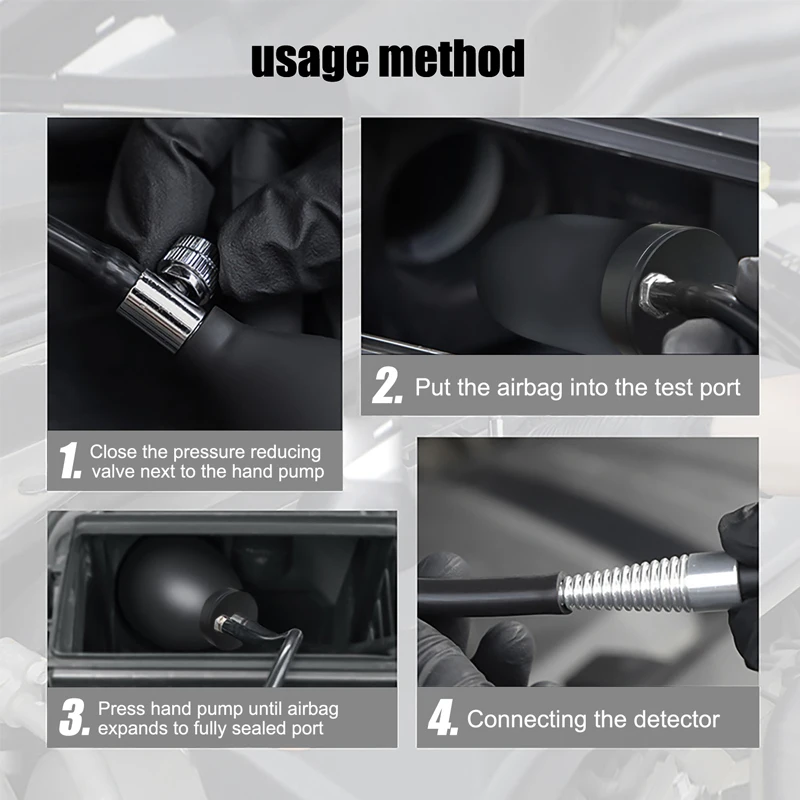 usage method

1. Close the pressure reducing valve next to the hand pump

2. Put the airbag into the test port

3. Press hand pump until airbag expands to fully sealed port

4. Connecting the detector