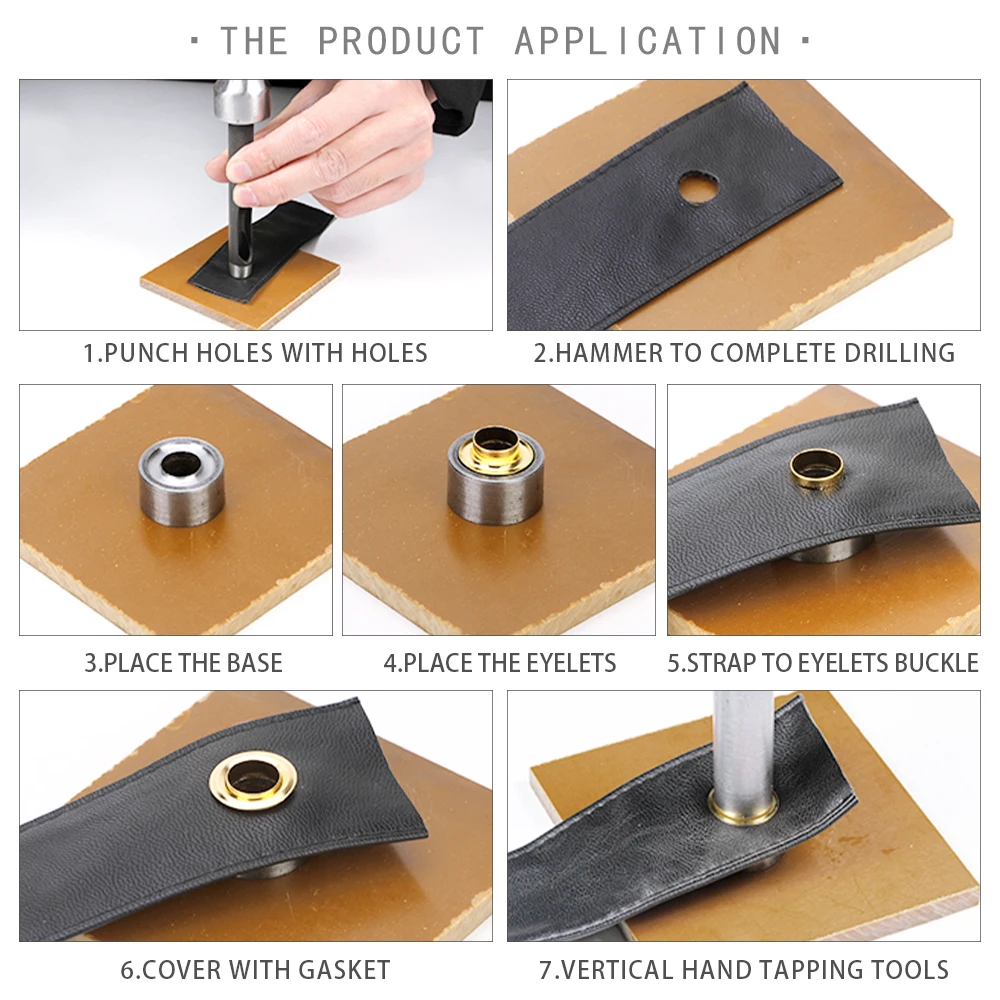 · THE PRODUCT APPLICATION ·

1.PUNCH HOLES WITH HOLES

2.HAMMER TO COMPLETE DRILLING

3.PLACE THE BASE

4.PLACE THE EYELETS

5.STRAP TO EYELETS BUCKLE

6.COVER WITH GASKET

7.VERTICAL HAND TAPPING TOOLS