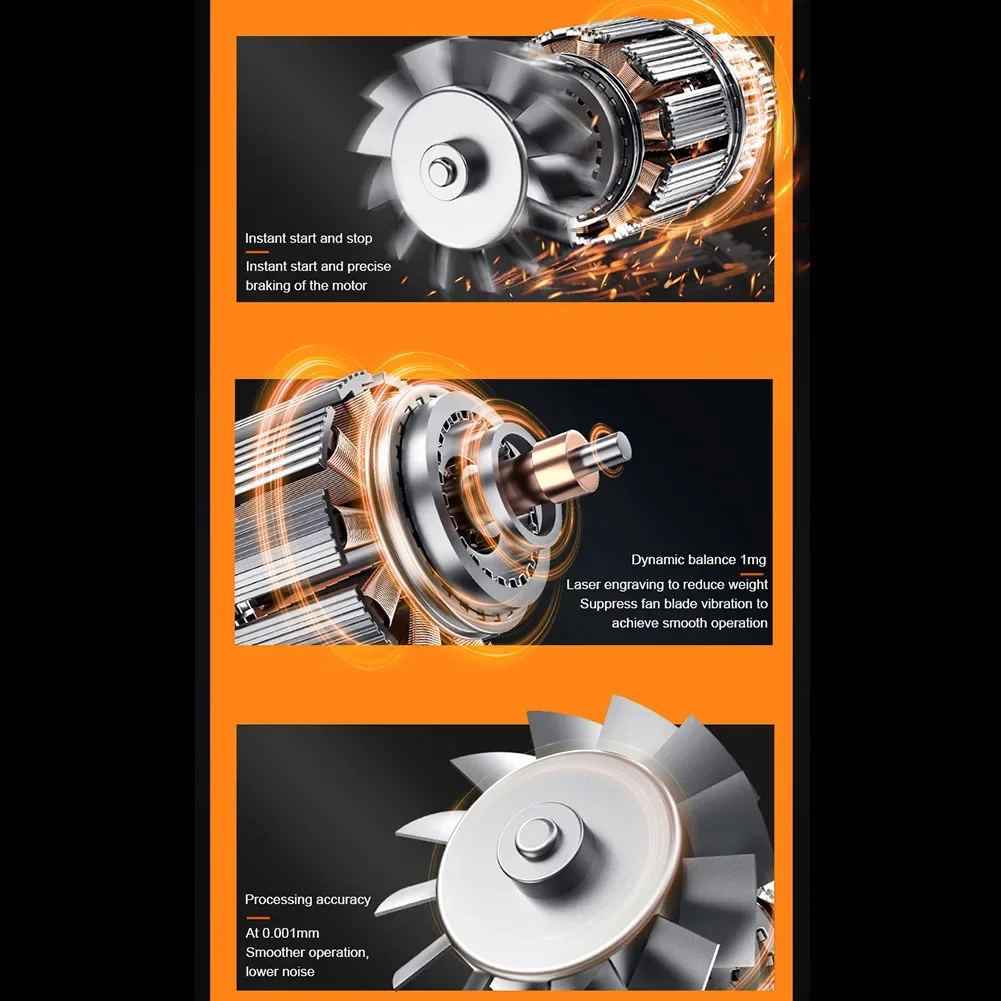 Instant start and stop

Instant start and precise braking of the motor

Dynamic balance 1mg

Laser engraving to reduce weight Suppress fan blade vibration to achieve smooth operation

Processing accuracy

At 0.001mm Smoother operation, lower noise