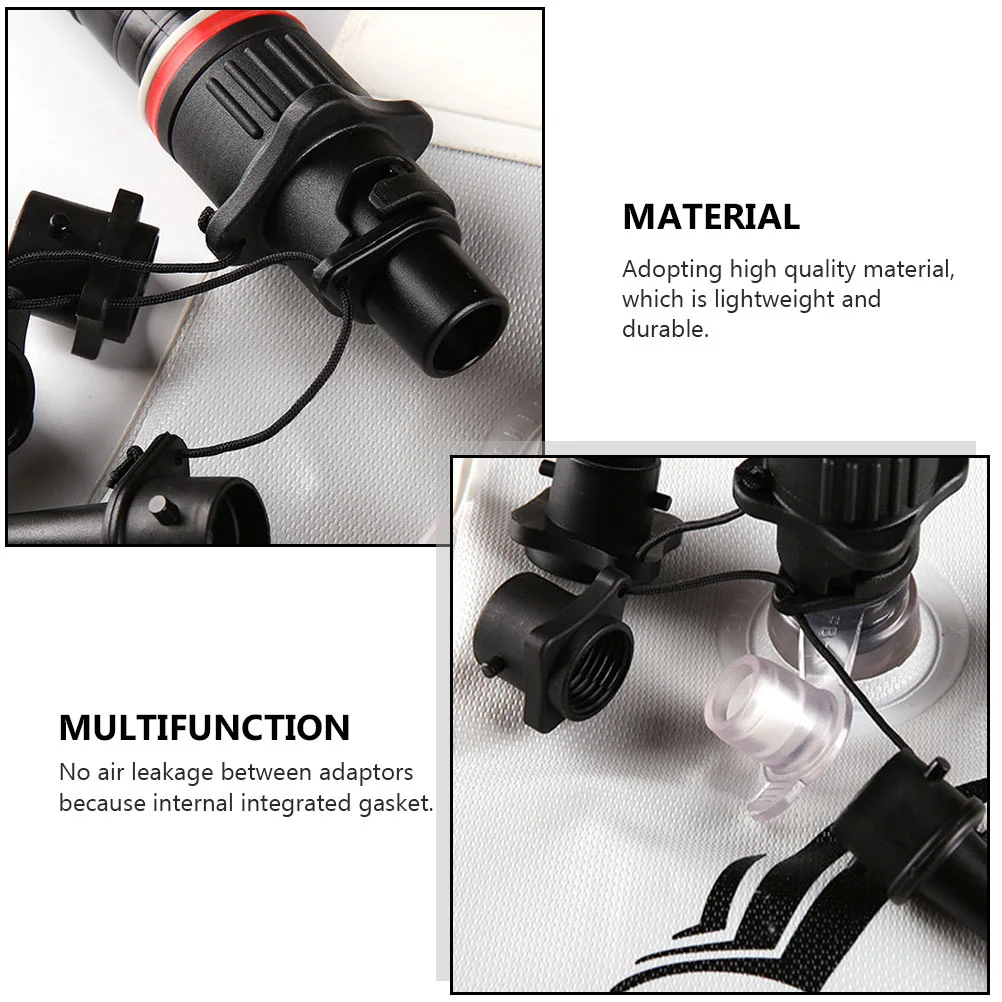 MATERIAL

Adopting high quality material, which is lightweight and durable.

MULTIFUNCTION

No air leakage between adaptors because internal integrated gasket.