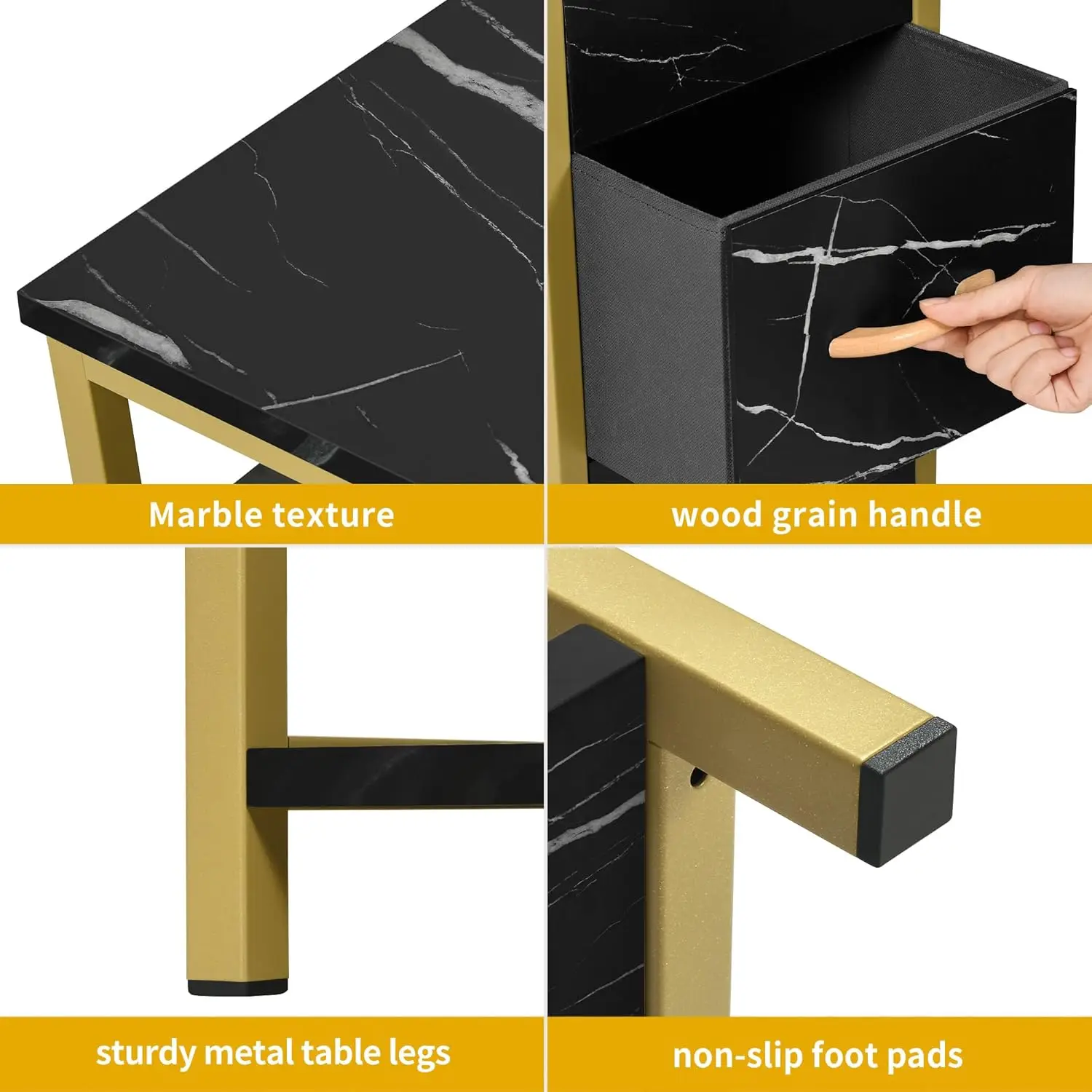 Marble texture

wood grain handle

sturdy metal table legs

non-slip foot pads