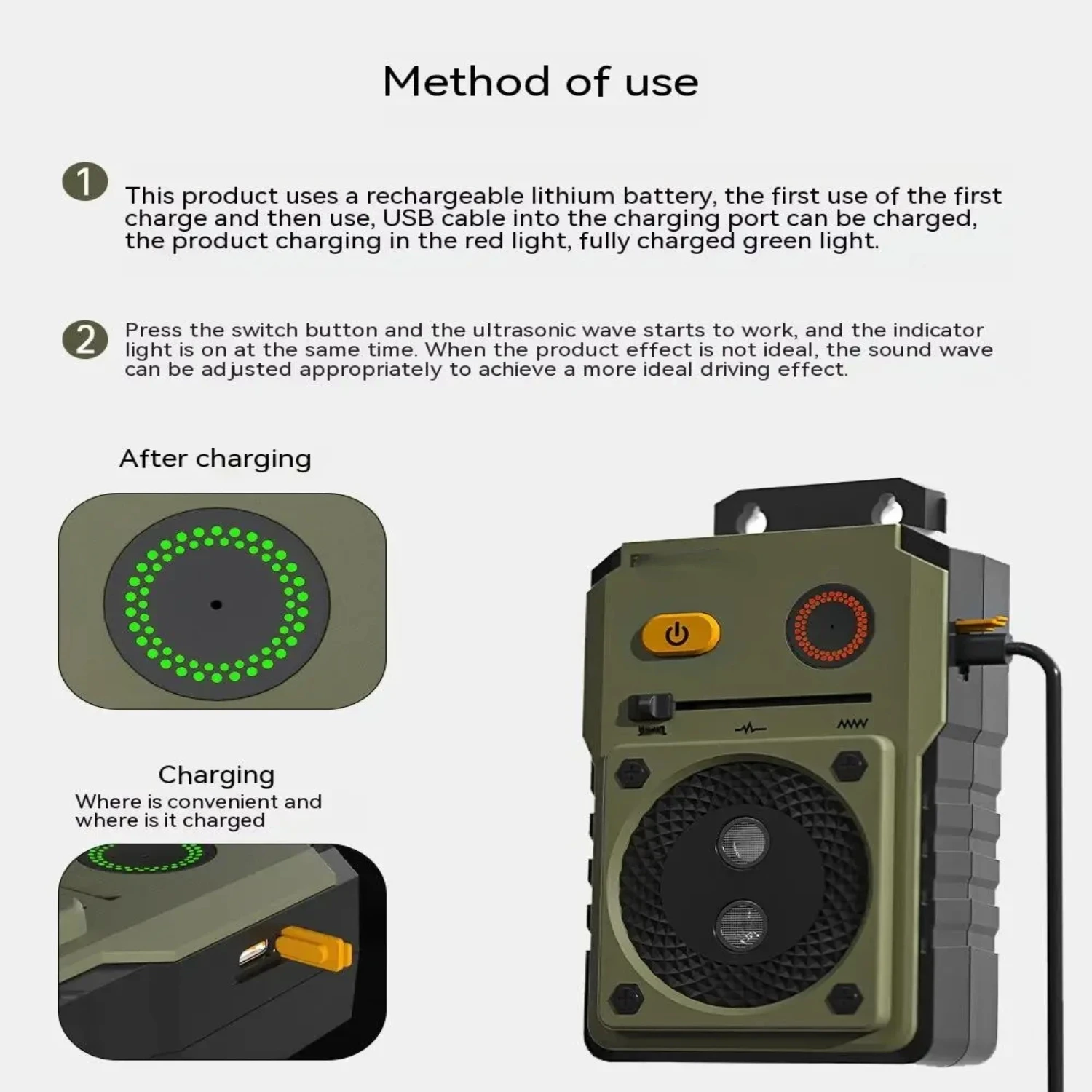 Method of use

1 This product uses a rechargeable lithium battery, the first use of the first charge and then use, USB cable into the charging port can be charged, the product charging in the red light, fully charged green light.

2 Press the switch button and the ultrasonic wave starts to work, and the indicator light is on at the same time. When the product effect is not ideal, the sound wave can be adjusted appropriately to achieve a more ideal driving effect.

After charging

Charging
Where is convenient and where is it charged