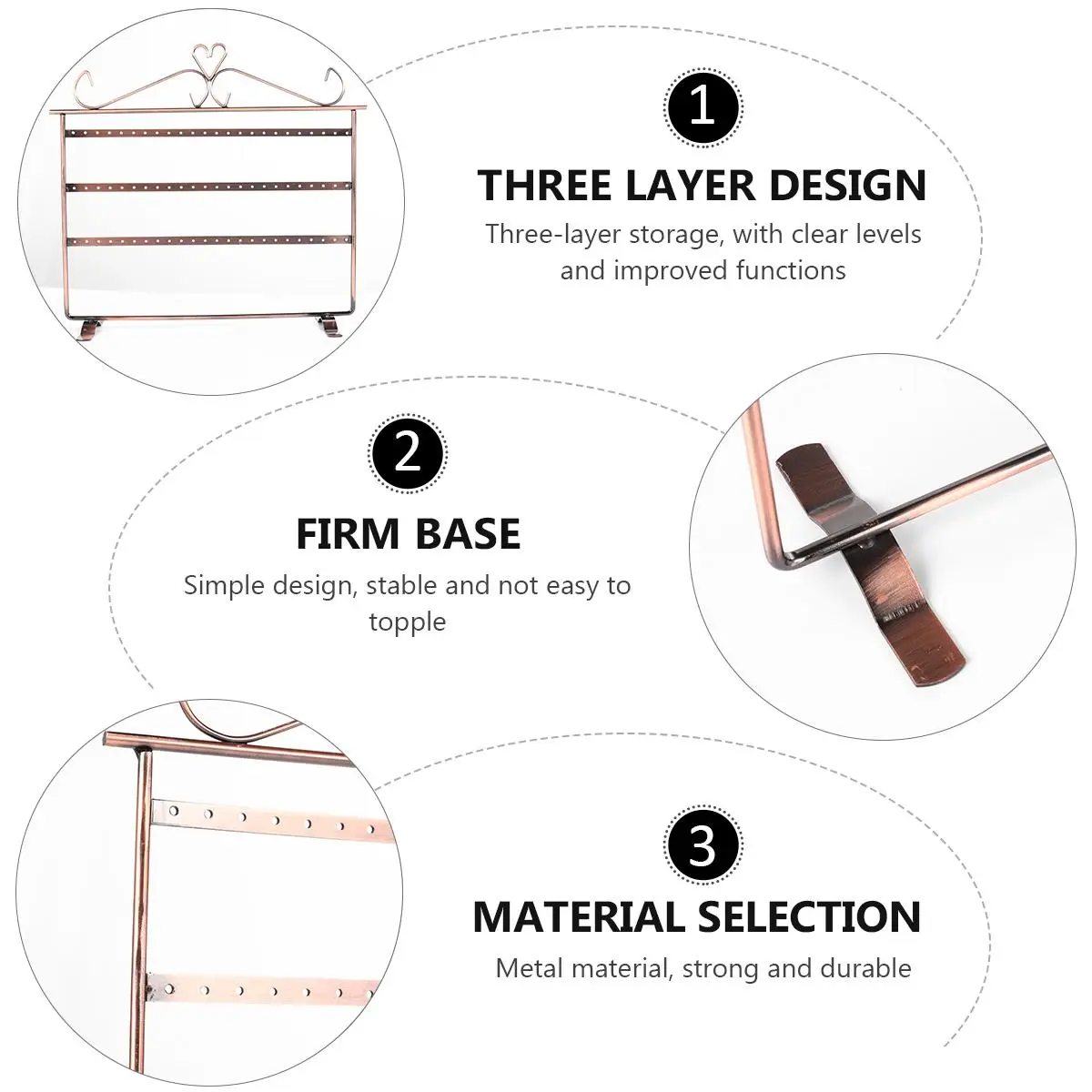 1

THREE LAYER DESIGN

Three-layer storage, with clear levels and improved functions

2

FIRM BASE

Simple design, stable and not easy to topple

3

MATERIAL SELECTION

Metal material, strong and durable