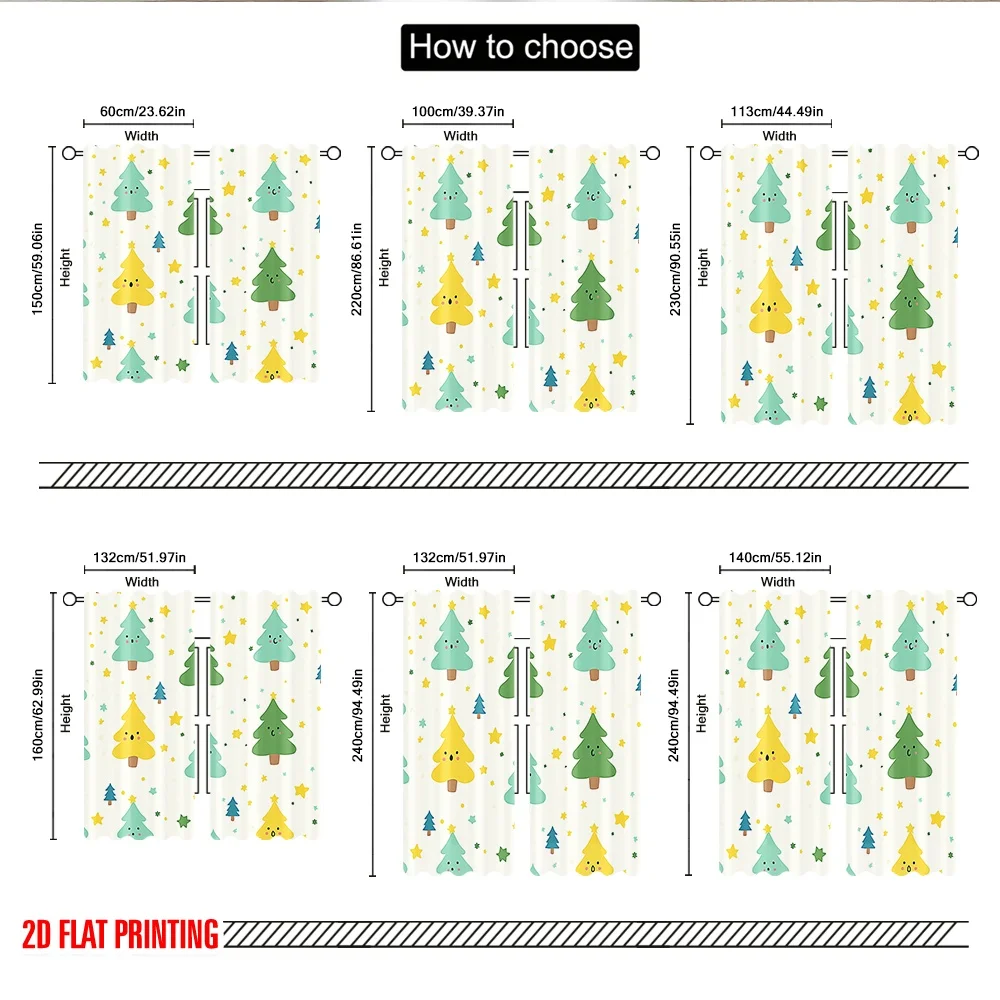 How to choose

60cm/23.62in
Width
150cm/59.06in
Height

100cm/39.37in
Width
220cm/86.61in
Height

113cm/44.49in
Width
230cm/90.55in
Height

132cm/51.97in
Width
160cm/62.99in
Height

132cm/51.97in
Width
240cm/94.49in
Height

140cm/55.12in
Width
240cm/94.49in
Height

2D FLAT PRINTING