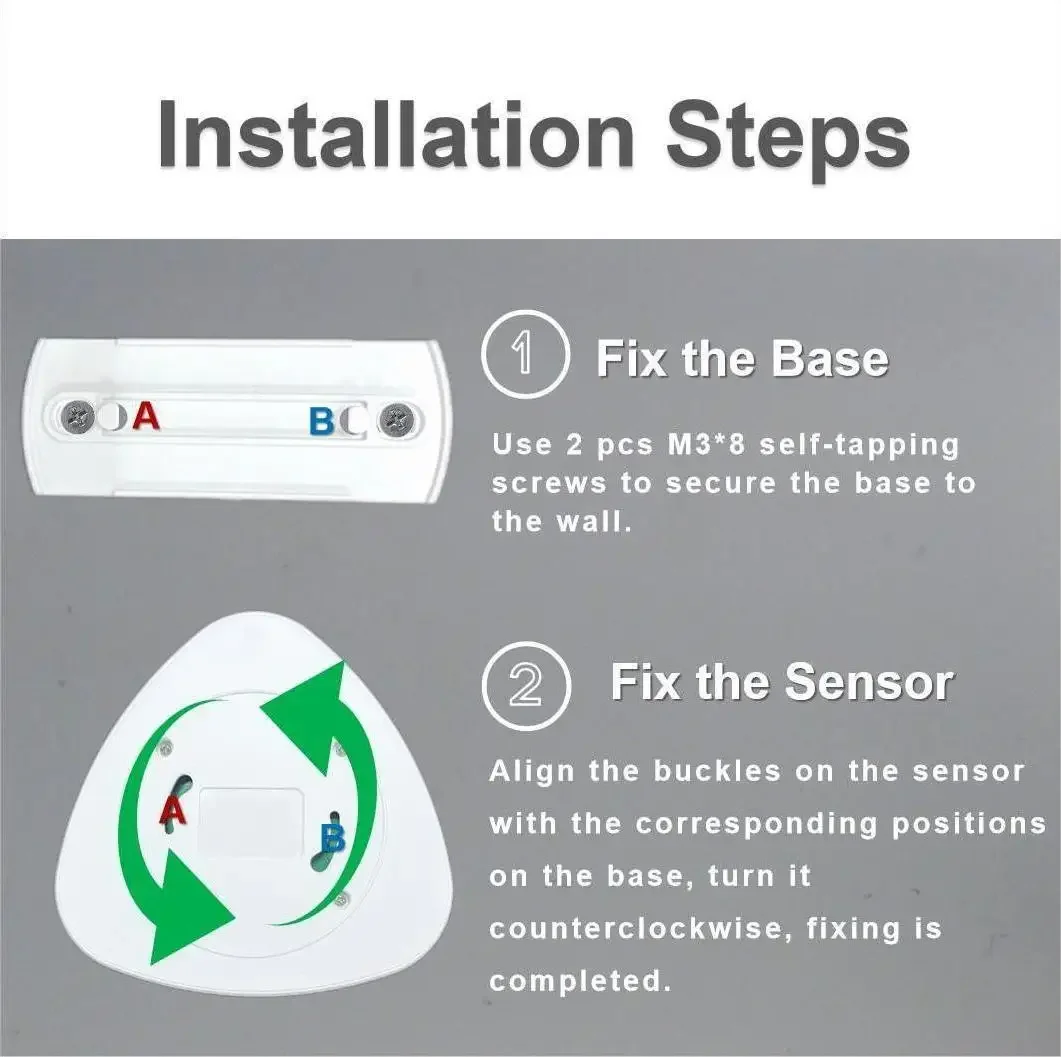 Installation Steps

A

B

① Fix the Base

Use 2 pcs M3*8 self-tapping screws to secure the base to the wall.

A

B

② Fix the Sensor

Align the buckles on the sensor with the corresponding positions on the base, turn it counterclockwise, fixing is completed.