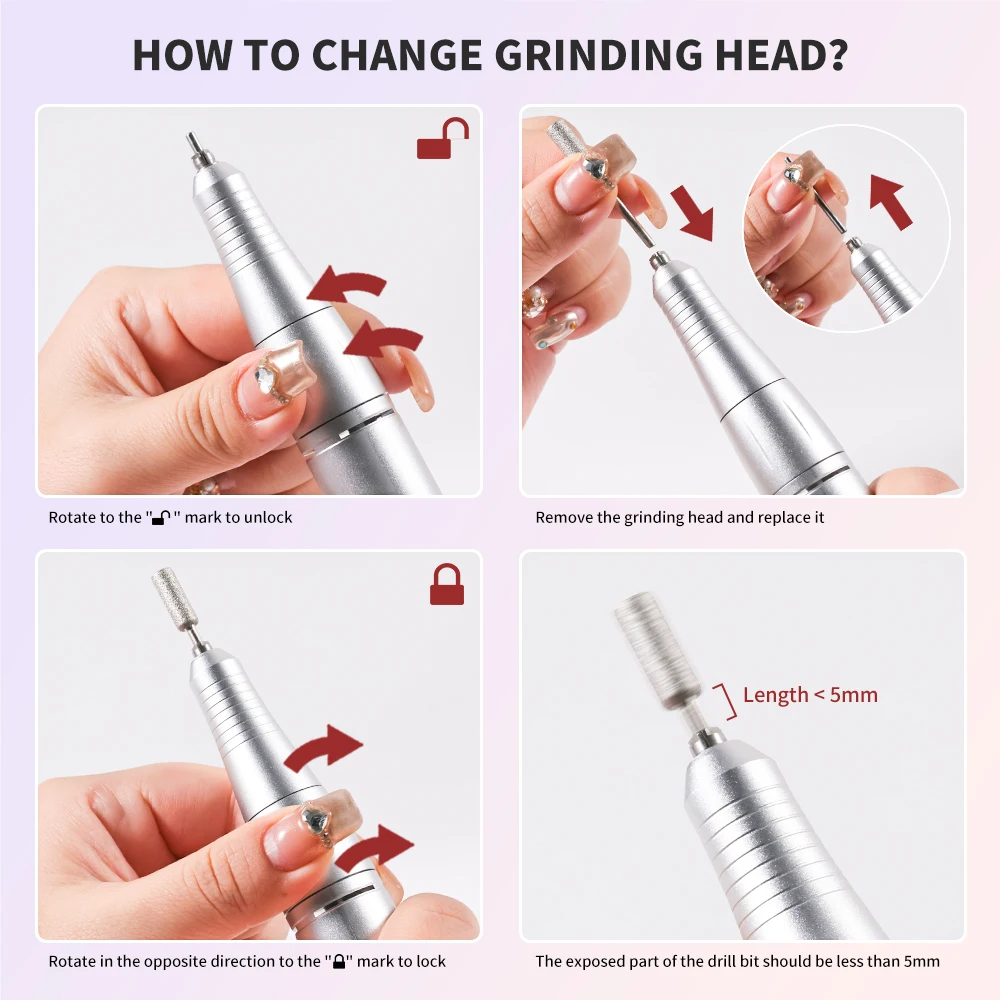 HOW TO CHANGE GRINDING HEAD?

Rotate to the "🔓" mark to unlock

Remove the grinding head and replace it

Rotate in the opposite direction to the "🔒" mark to lock

Length < 5mm

The exposed part of the drill bit should be less than 5mm