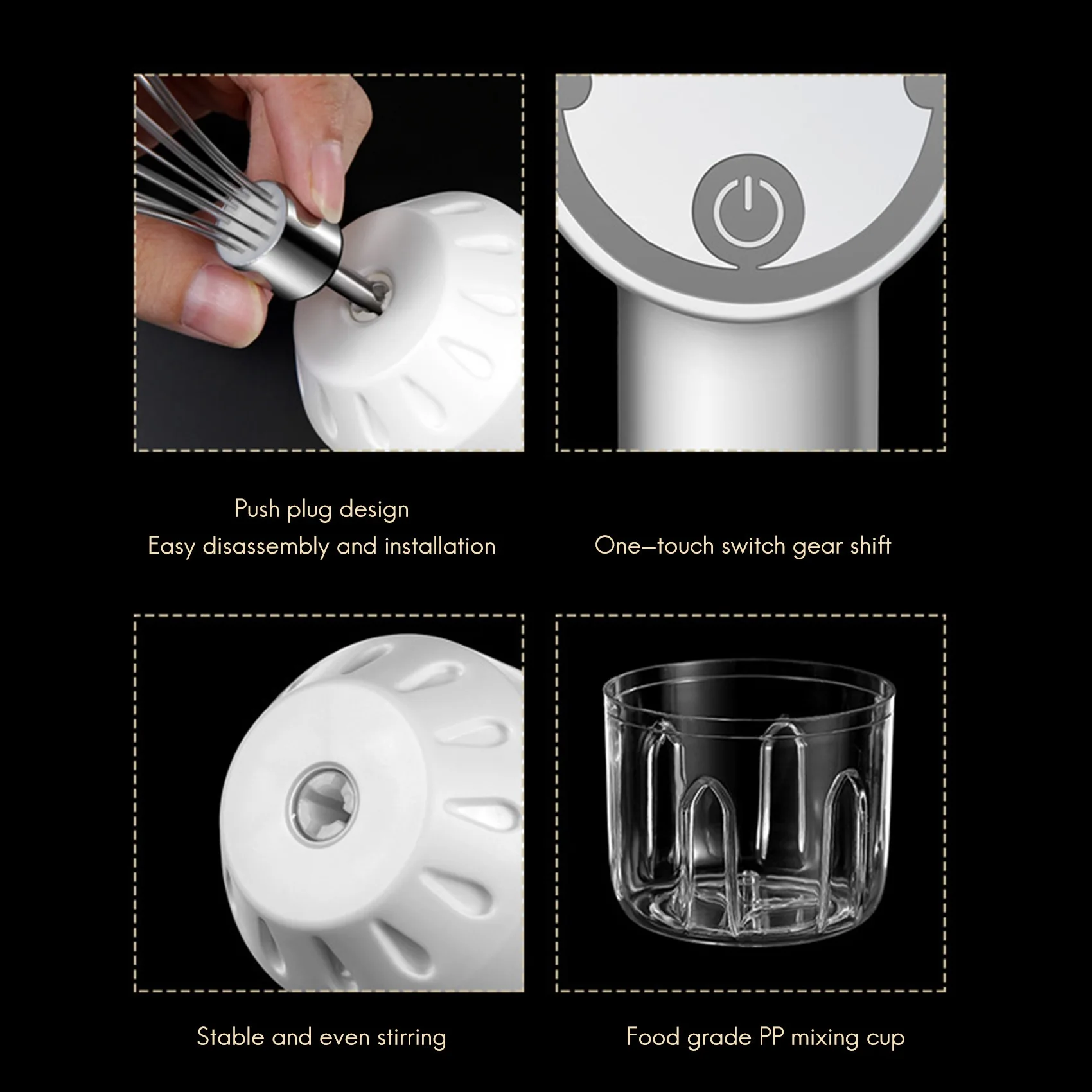 Push plug design
Easy disassembly and installation

One–touch switch gear shift

Stable and even stirring

Food grade PP mixing cup