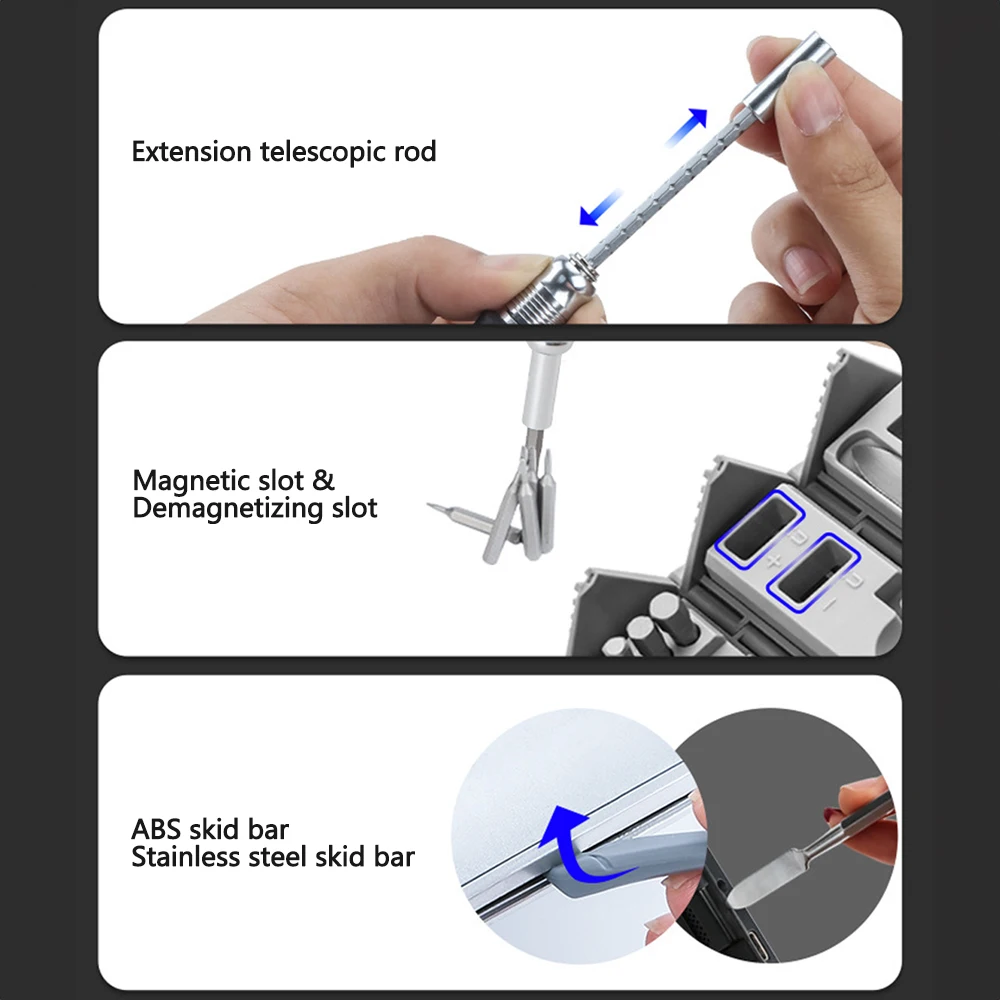 Extension telescopic rod

Magnetic slot &
Demagnetizing slot

+
−

ABS skid bar
Stainless steel skid bar