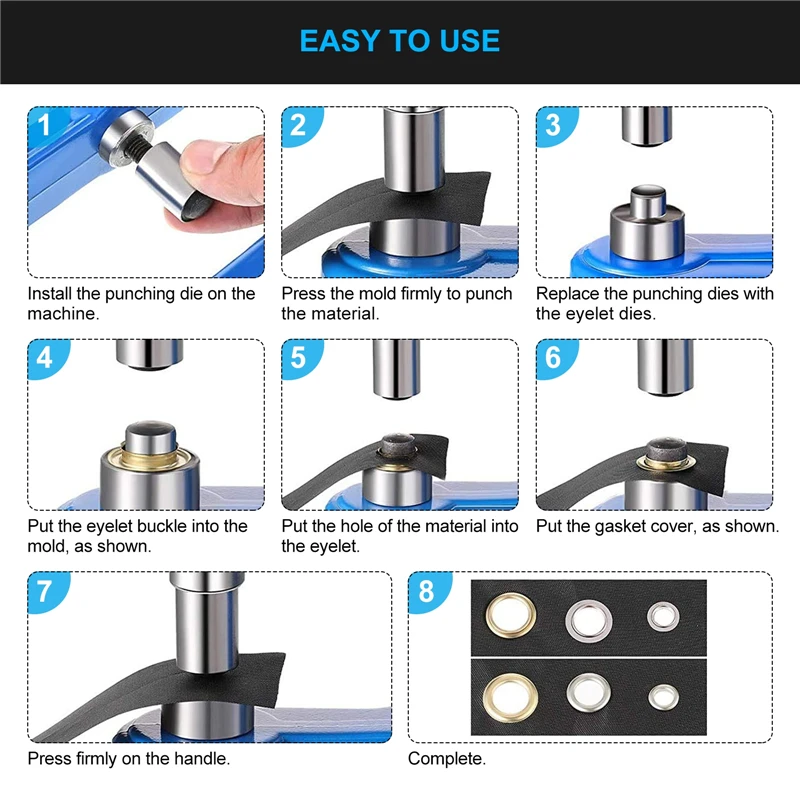 EASY TO USE

1

Install the punching die on the machine.

2

Press the mold firmly to punch the material.

3

Replace the punching dies with the eyelet dies.

4

Put the eyelet buckle into the mold, as shown.

5

Put the hole of the material into the eyelet.

6

Put the gasket cover, as shown.

7

Press firmly on the handle.

8

Complete.