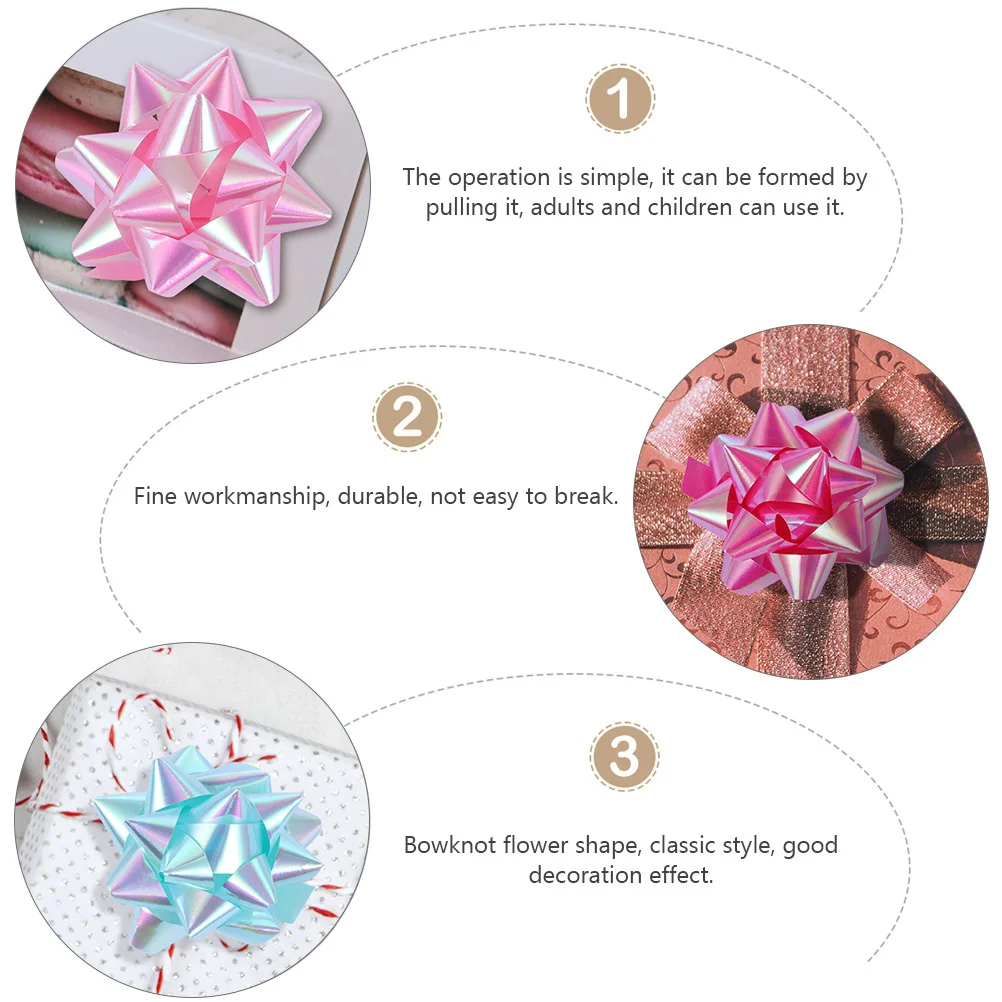 1

The operation is simple, it can be formed by pulling it, adults and children can use it.

2

Fine workmanship, durable, not easy to break.

3

Bowknot flower shape, classic style, good decoration effect.