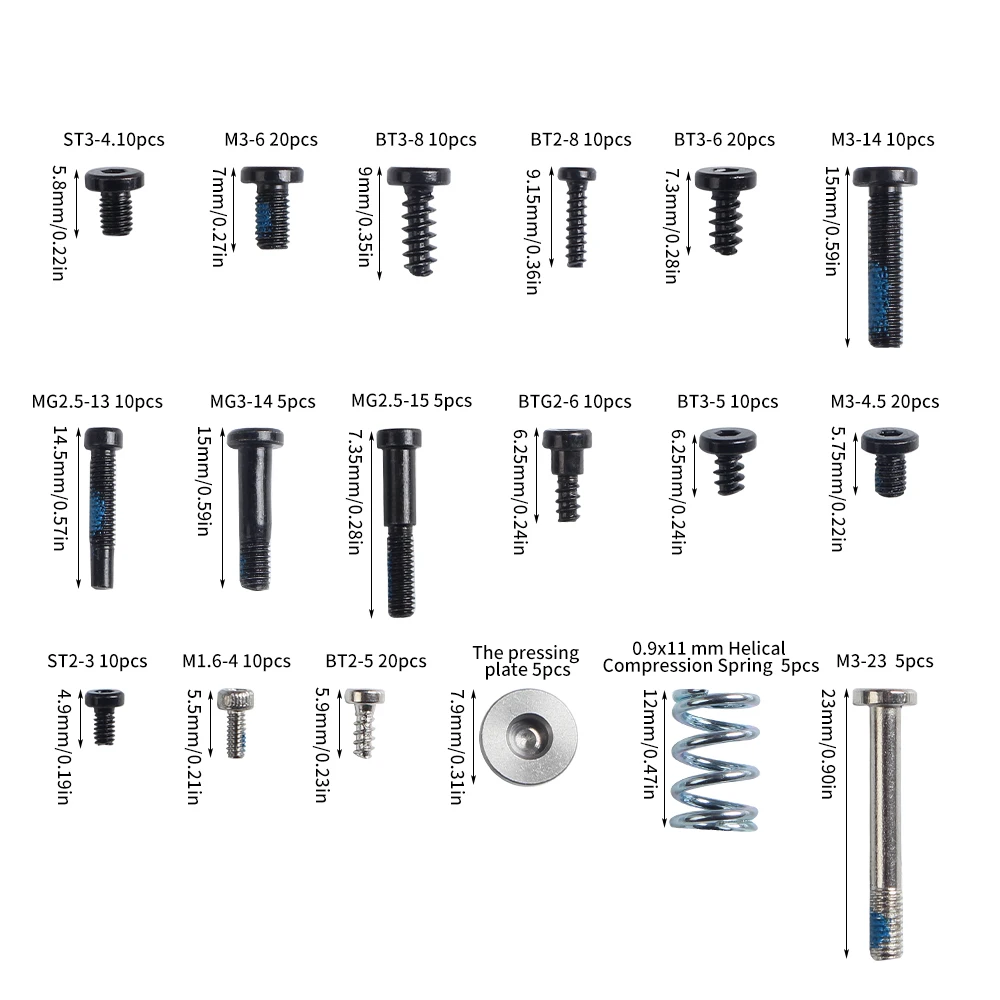 ST3-4.10pcs
5.8mm/0.22in

M3-6 20pcs
7mm/0.27in

BT3-8 10pcs
9mm/0.35in

BT2-8 10pcs
9.15mm/0.36in

BT3-6 20pcs
7.3mm/0.28in

M3-14 10pcs
15mm/0.59in

MG2.5-13 10pcs
14.5mm/0.57in

MG3-14 5pcs
15mm/0.59in

MG2.5-15 5pcs
7.35mm/0.28in

BTG2-6 10pcs
6.25mm/0.24in

BT3-5 10pcs
6.25mm/0.24in

M3-4.5 20pcs
5.75mm/0.22in

ST2-3 10pcs
4.9mm/0.19in

M1.6-4 10pcs
5.5mm/0.21in

BT2-5 20pcs
5.9mm/0.23in

The pressing plate 5pcs
7.9mm/0.31in

0.9x11 mm Helical Compression Spring 5pcs
12mm/0.47in

M3-23 5pcs
23mm/0.90in