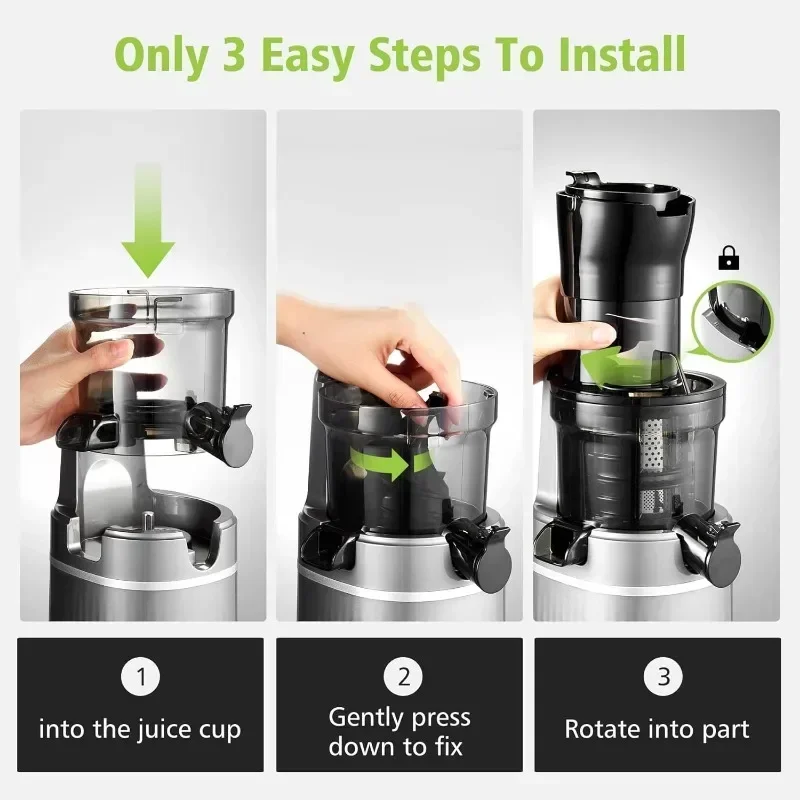 Only 3 Easy Steps To Install

1

into the juice cup

2

Gently press down to fix

3

Rotate into part