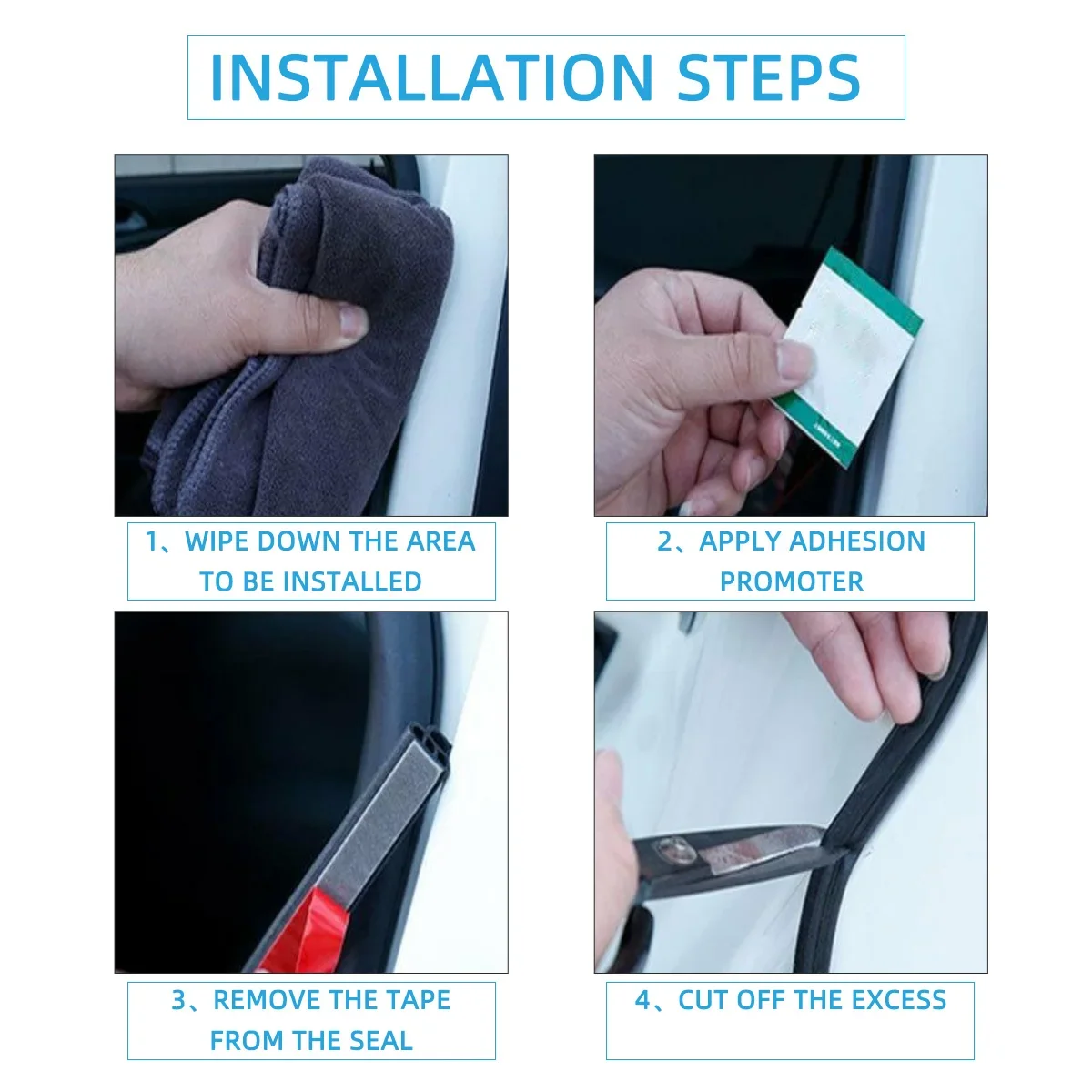 INSTALLATION STEPS

1、WIPE DOWN THE AREA TO BE INSTALLED

2、APPLY ADHESION PROMOTER

3、REMOVE THE TAPE FROM THE SEAL

4、CUT OFF THE EXCESS