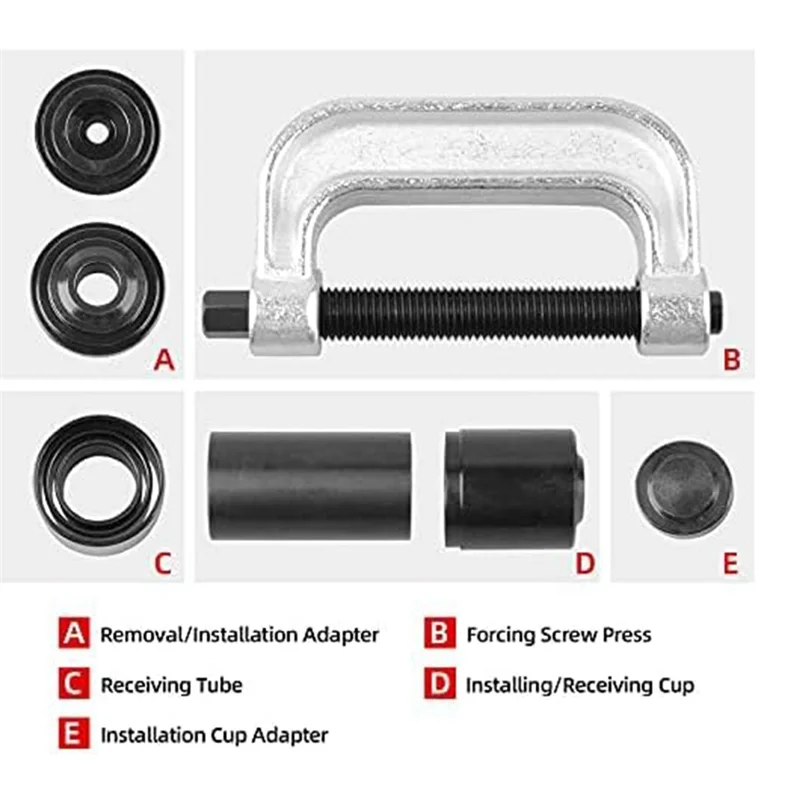 A

B

C

D

E

A Removal/Installation Adapter

B Forcing Screw Press

C Receiving Tube

D Installing/Receiving Cup

E Installation Cup Adapter