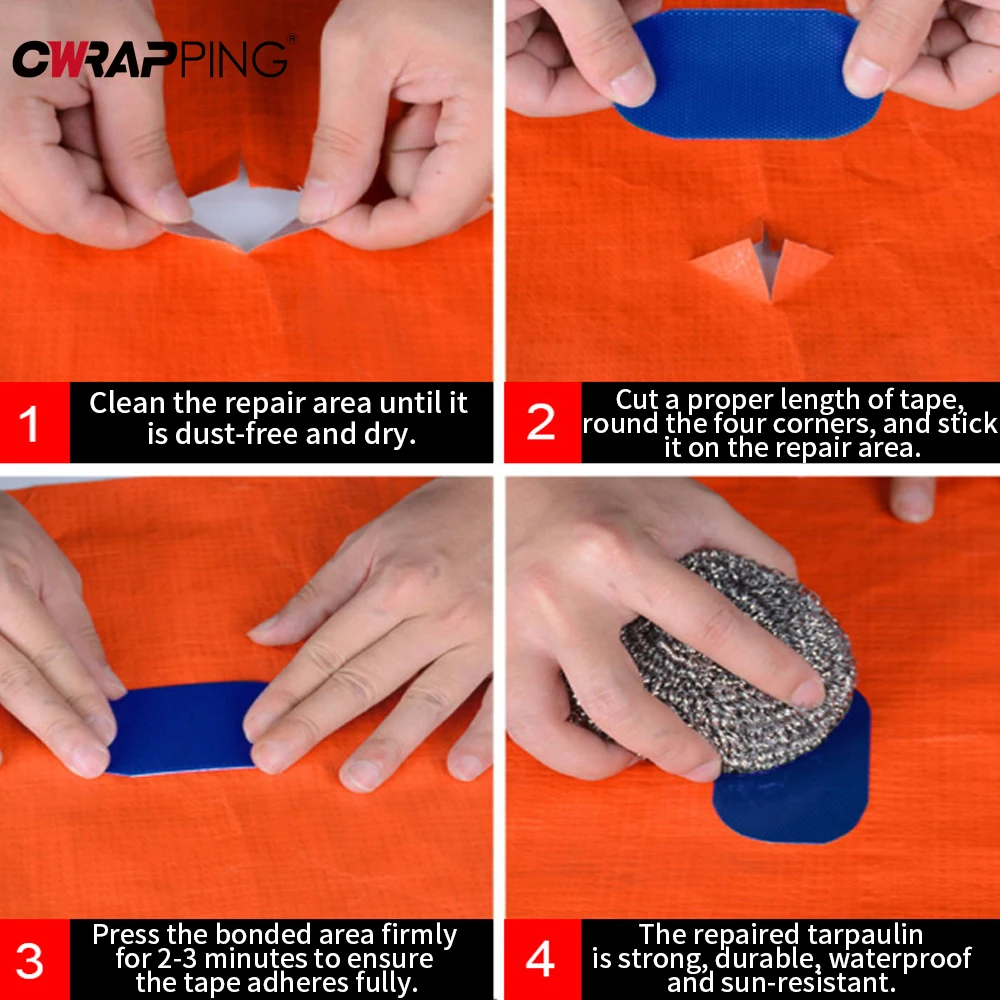 CWRAPPING®

1 Clean the repair area until it is dust-free and dry.

2 Cut a proper length of tape, round the four corners, and stick it on the repair area.

3 Press the bonded area firmly for 2-3 minutes to ensure the tape adheres fully.

4 The repaired tarpaulin is strong, durable, waterproof and sun-resistant.