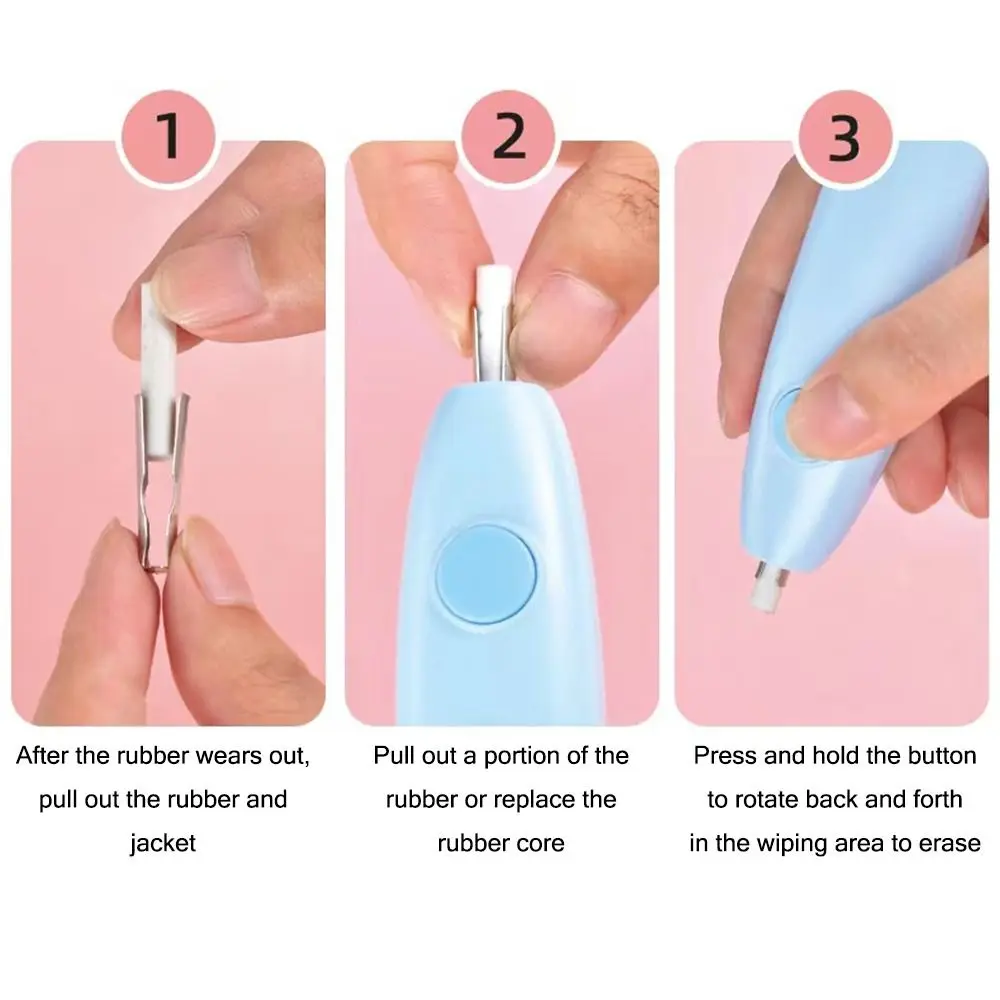 1

After the rubber wears out, pull out the rubber and jacket

2

Pull out a portion of the rubber or replace the rubber core

3

Press and hold the button to rotate back and forth in the wiping area to erase