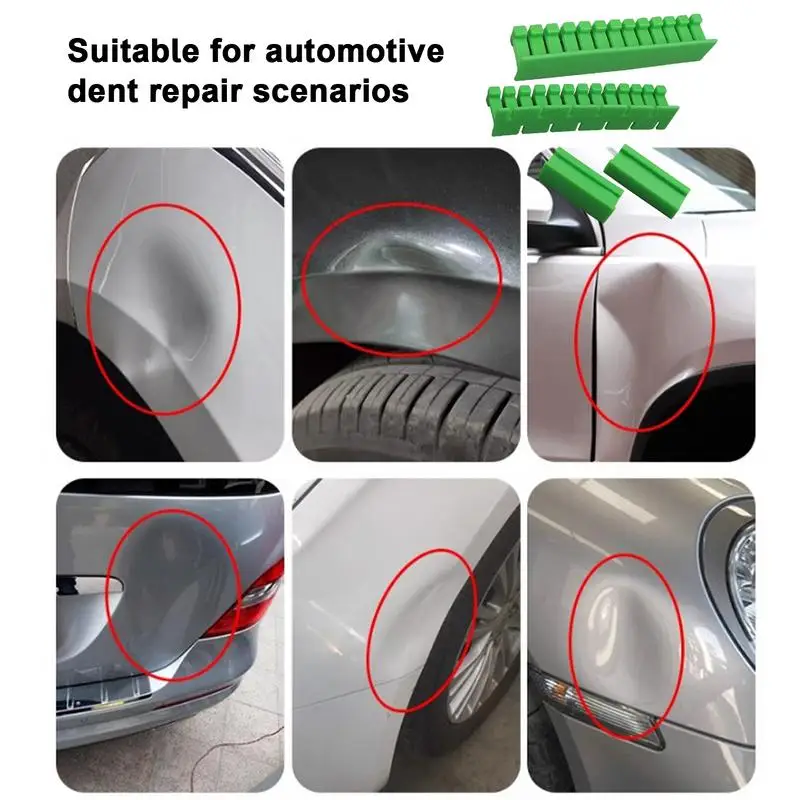 Suitable for automotive dent repair scenarios